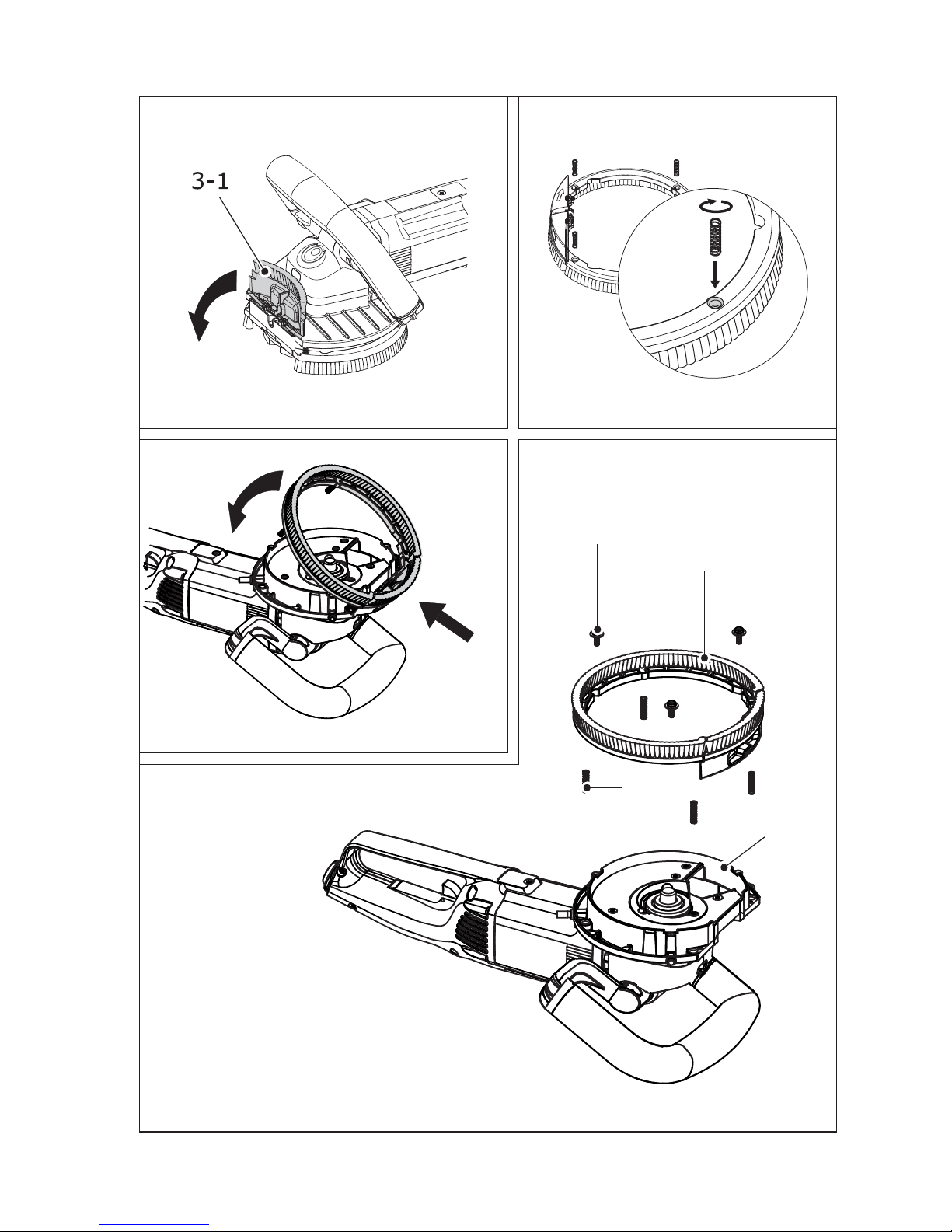 3-1