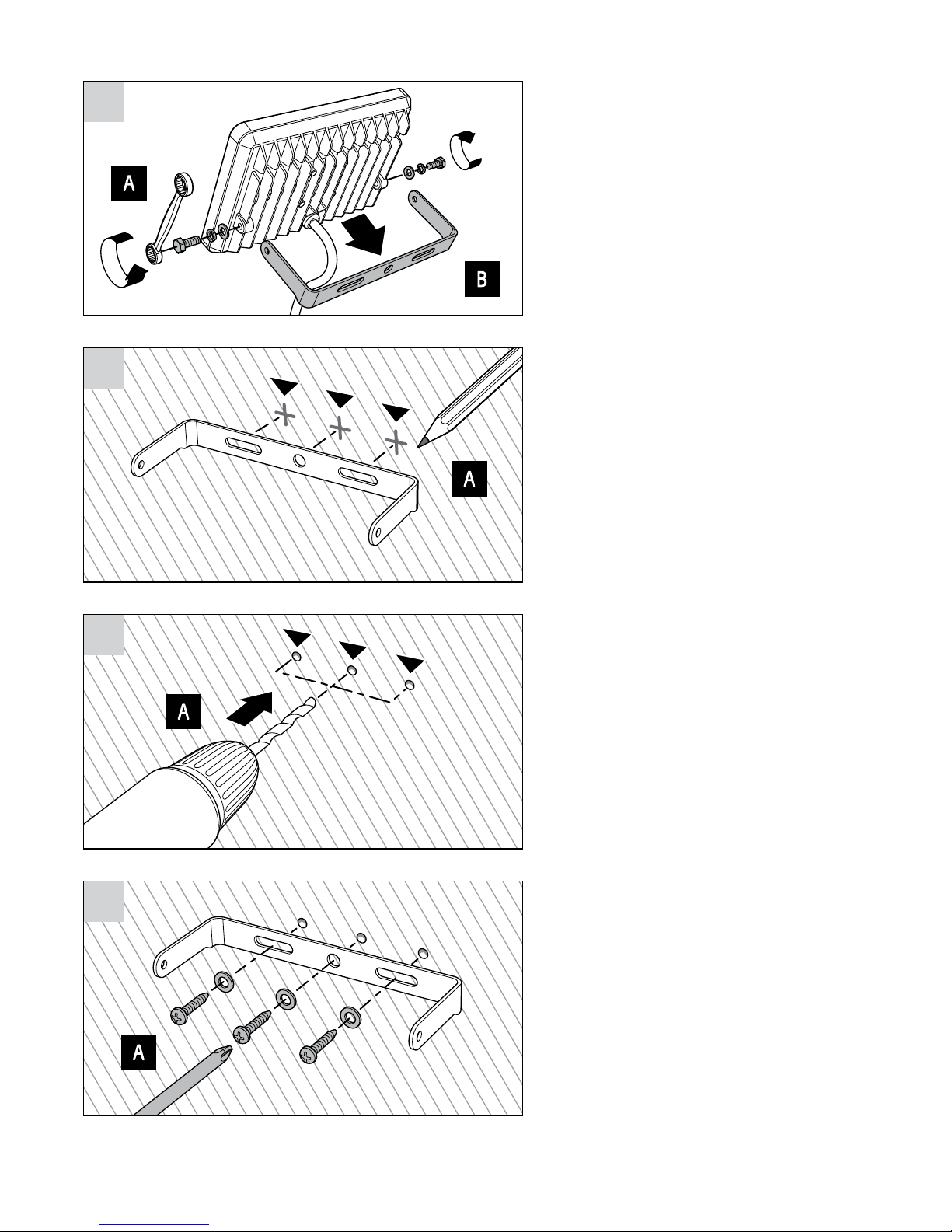 A

B

A

A

A