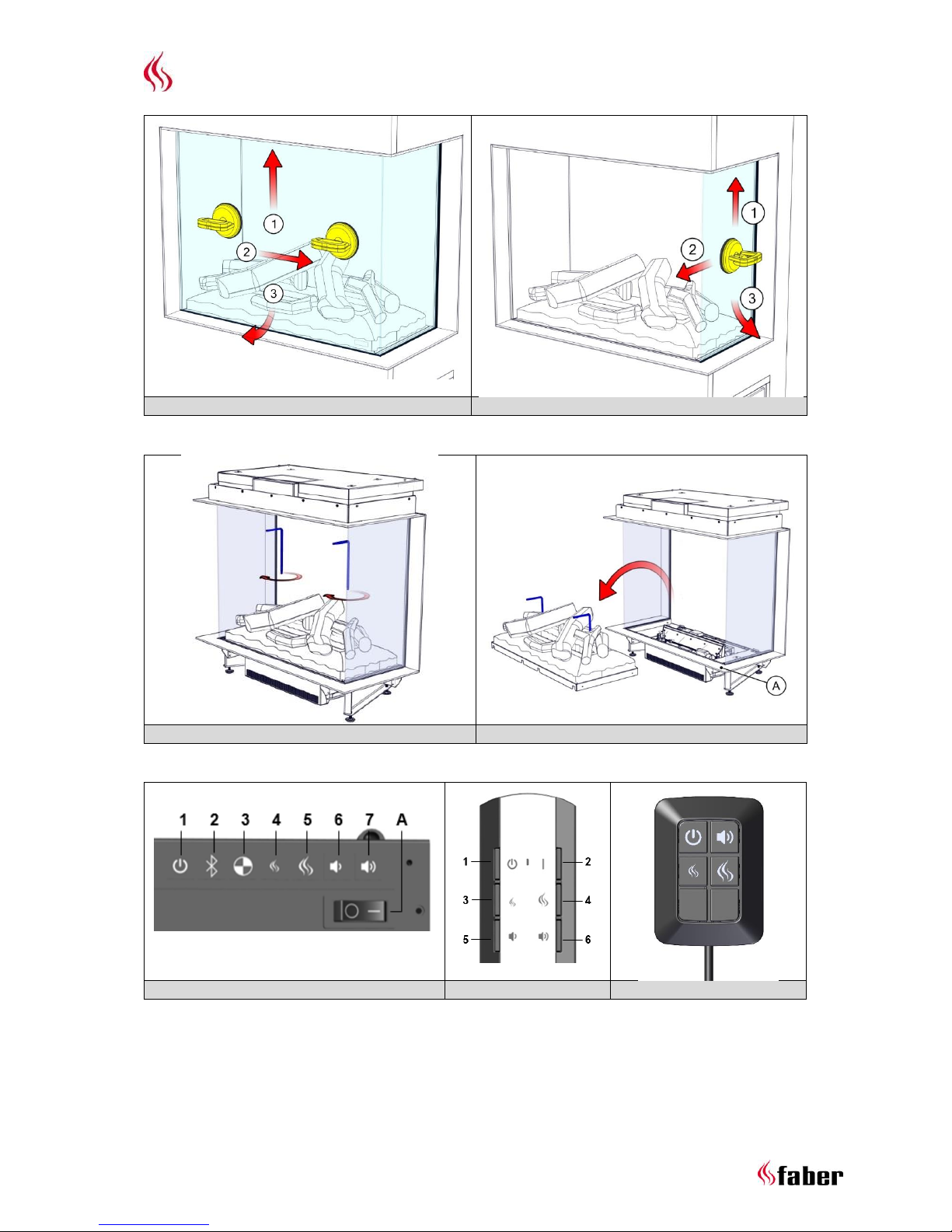 1
2
3

1
2
3

A

1 2 3 4 5 6 7 A

1
2
3
4
5
6

faber