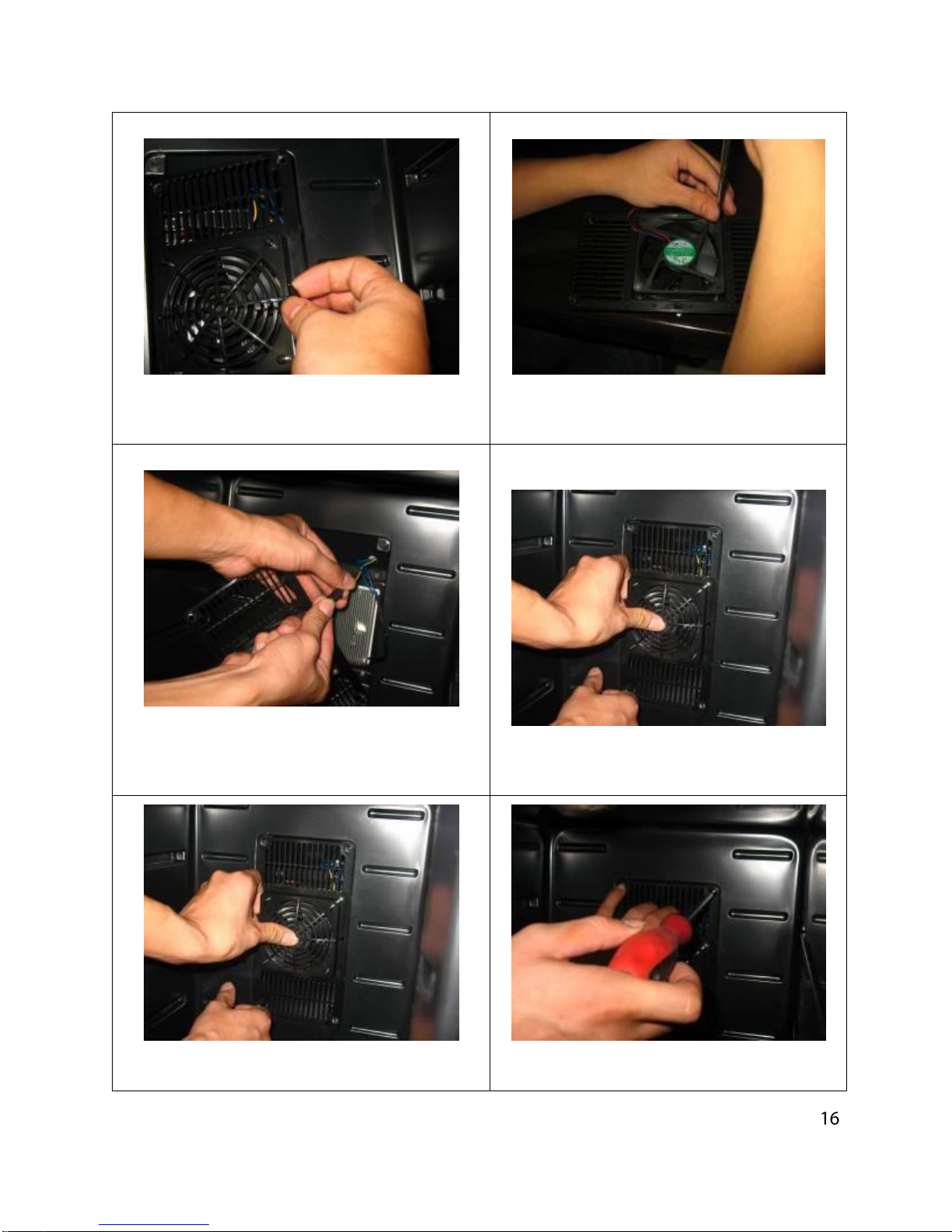 16