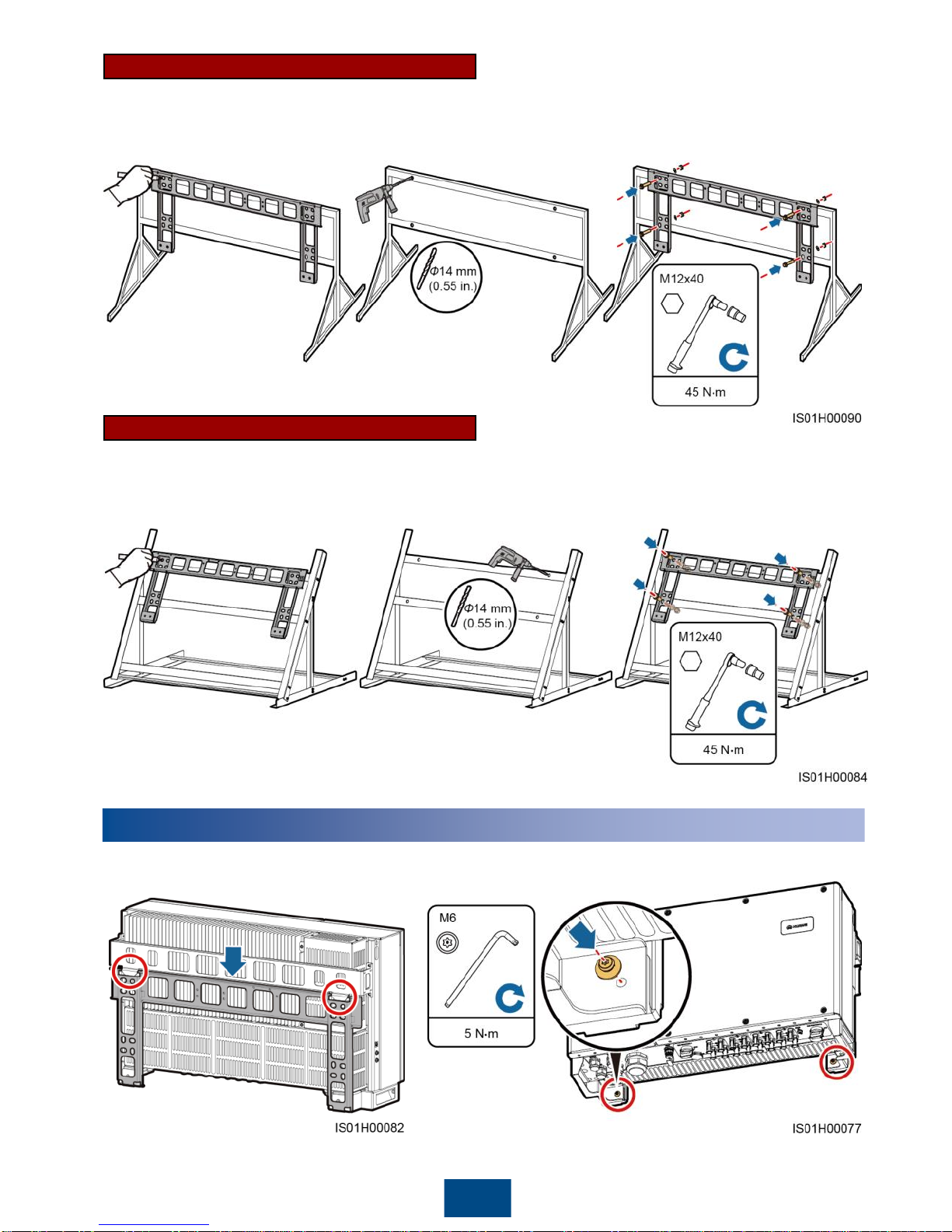 Φ14 mm
(0.55 in.)

M12x40

45 N·m

IS01H00090

Φ14 mm
(0.55 in.)

M12x40

45 N·m

IS01H00084

M6

5 N·m

IS01H00082

IS01H00077