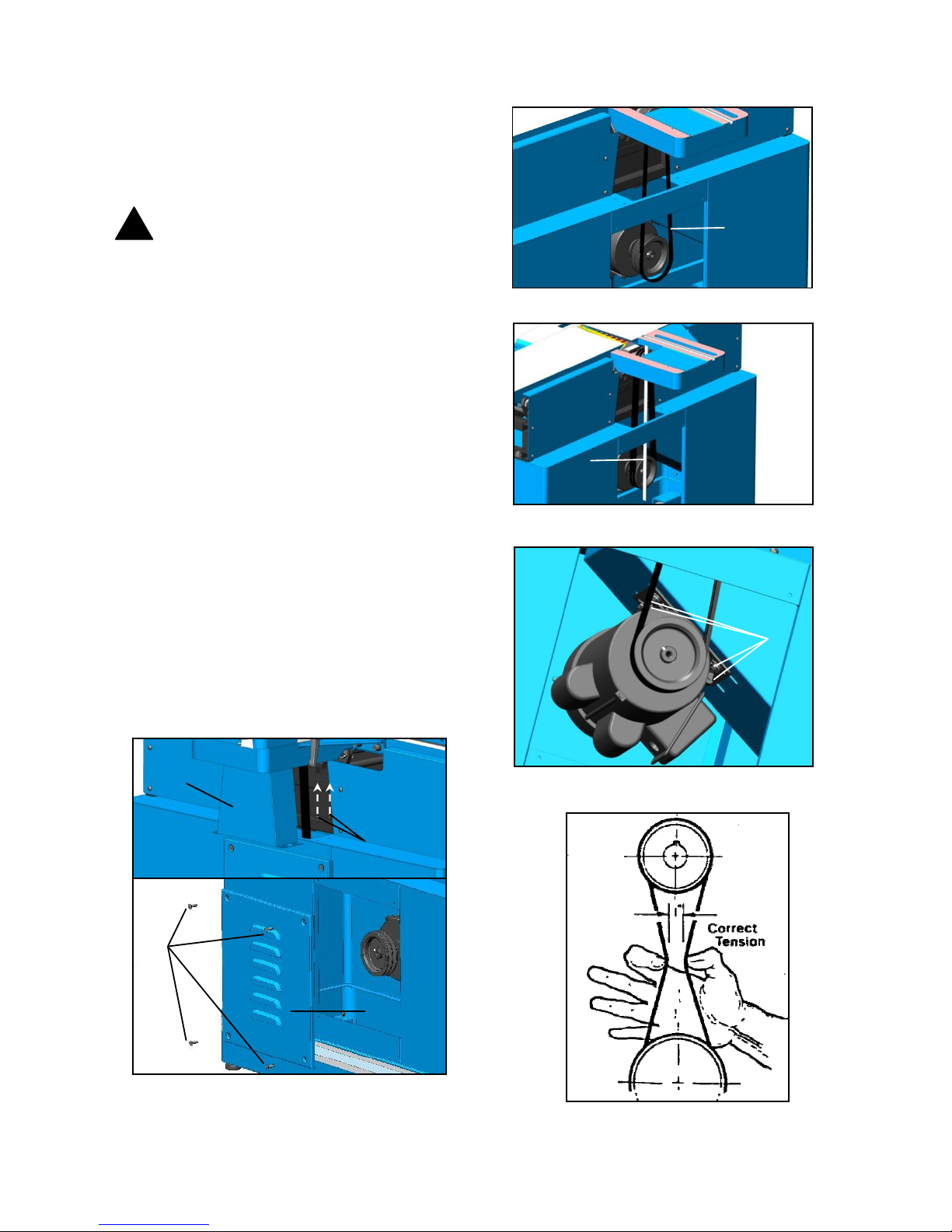 Correct Tension