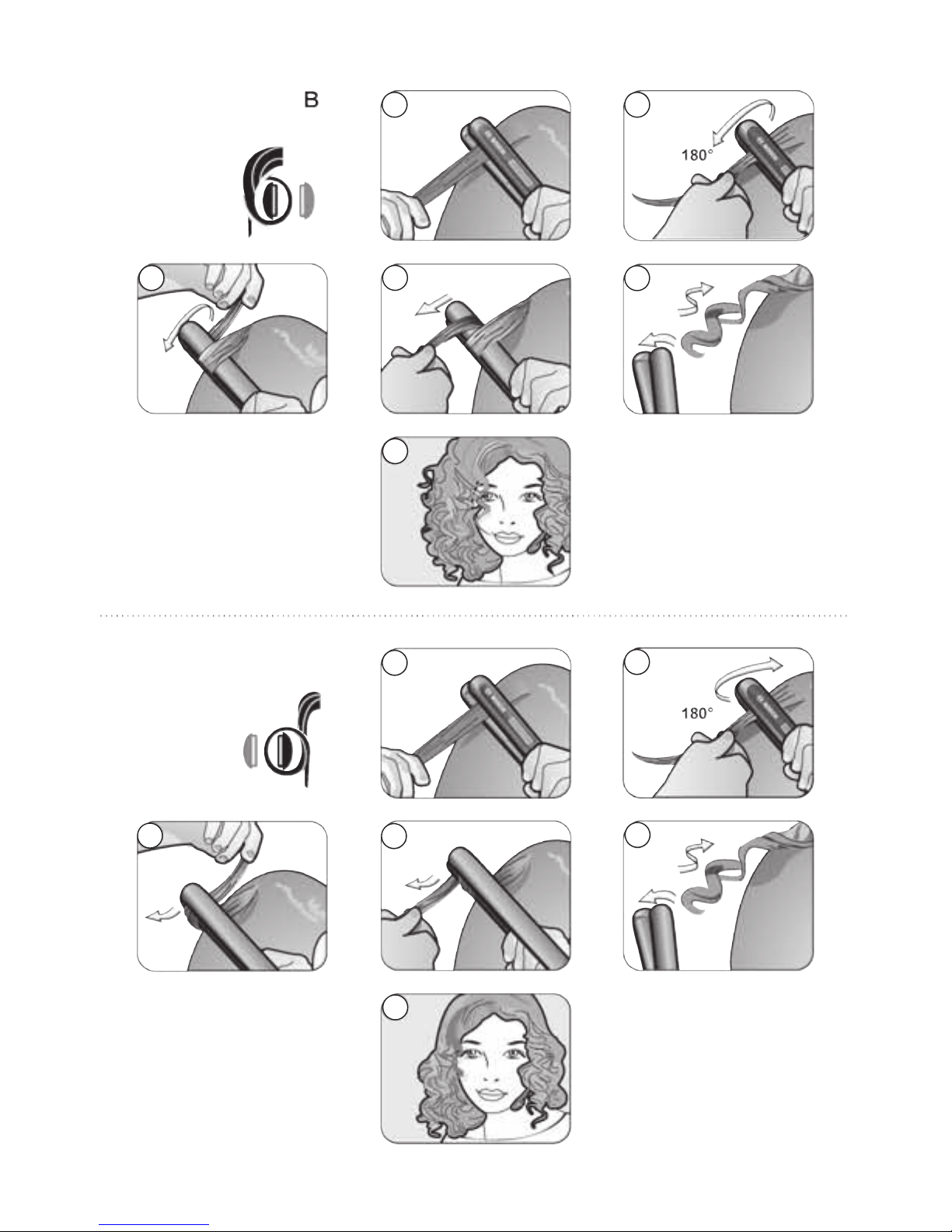 B

180°

180°