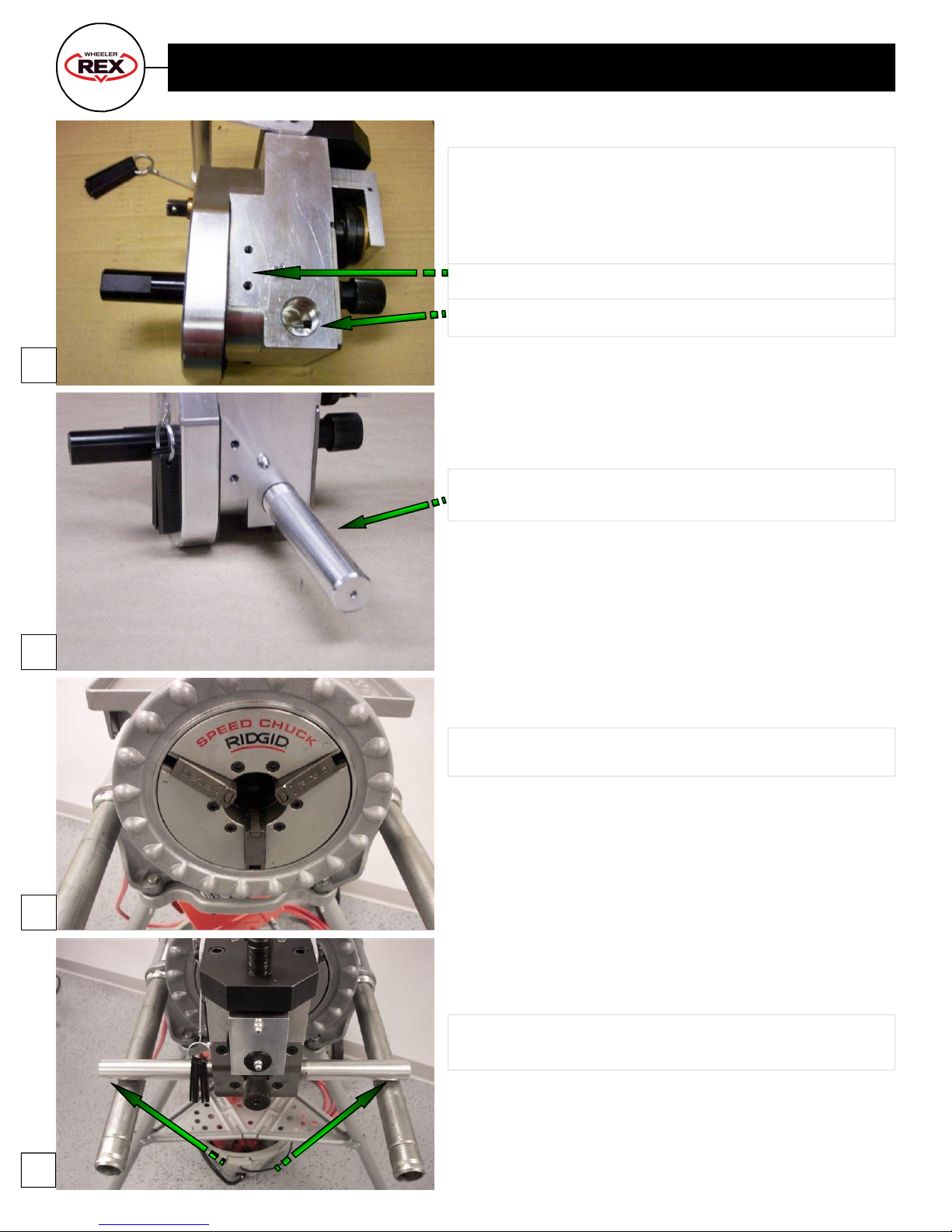 WHEELER
REX

SPEED CHUCK
RIDGID