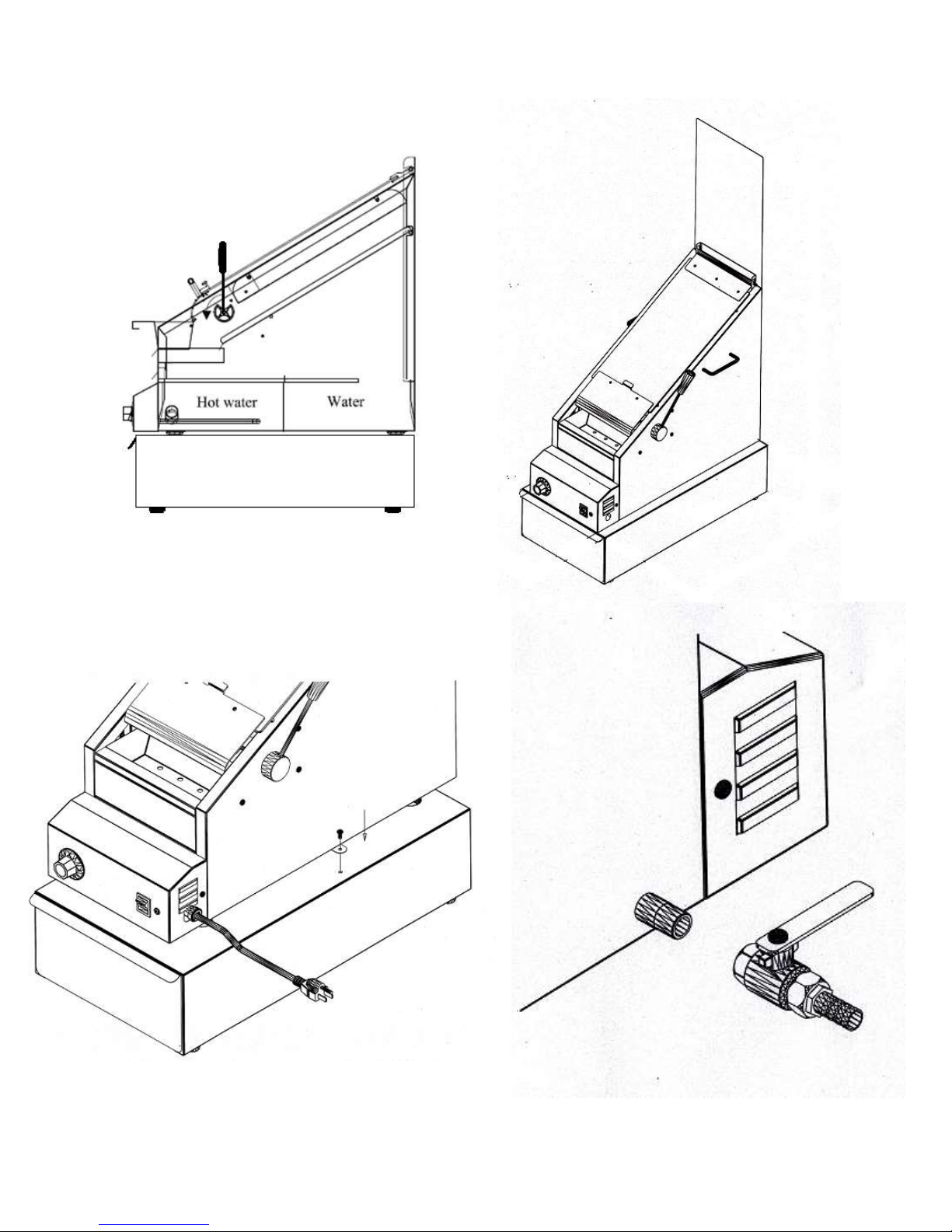 Hot water

Water