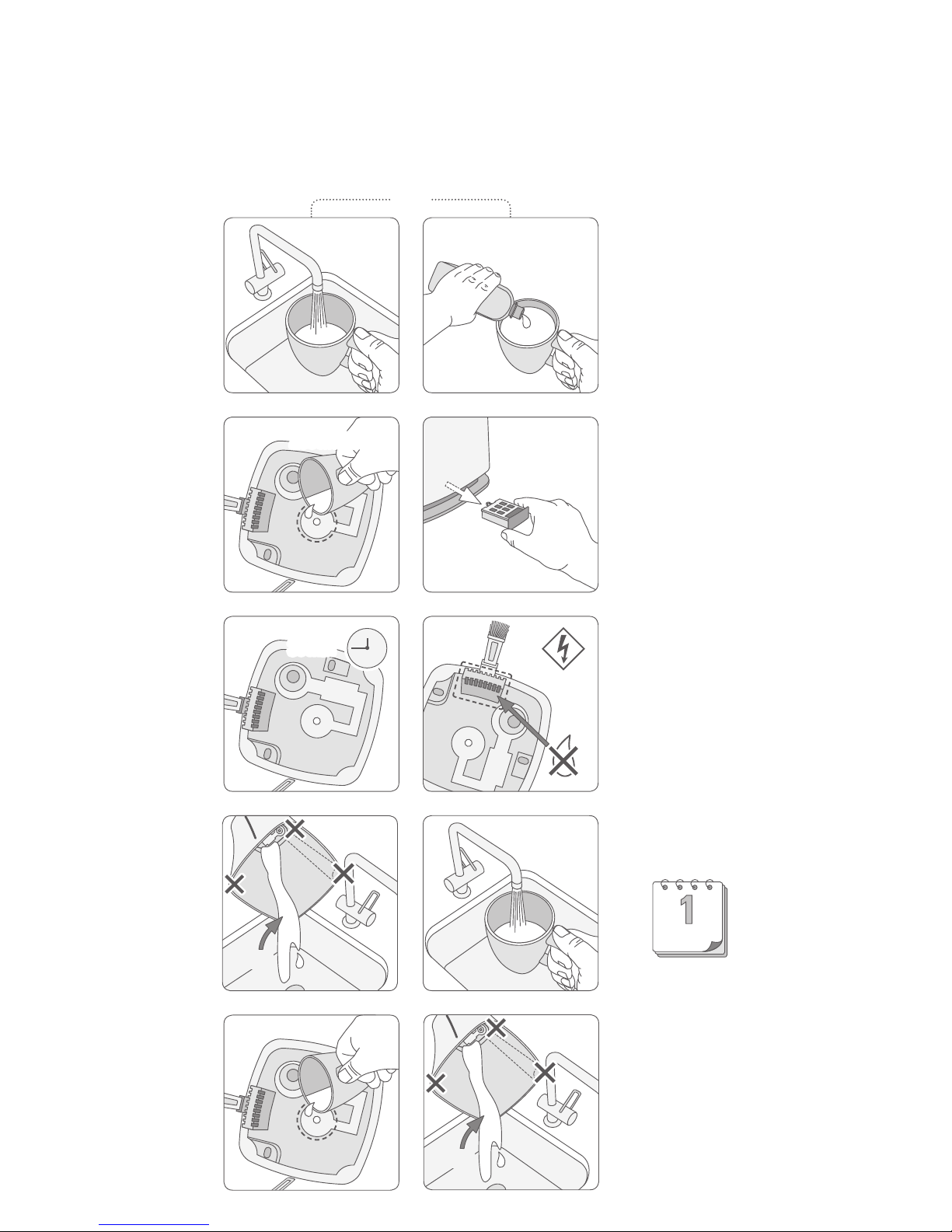 1