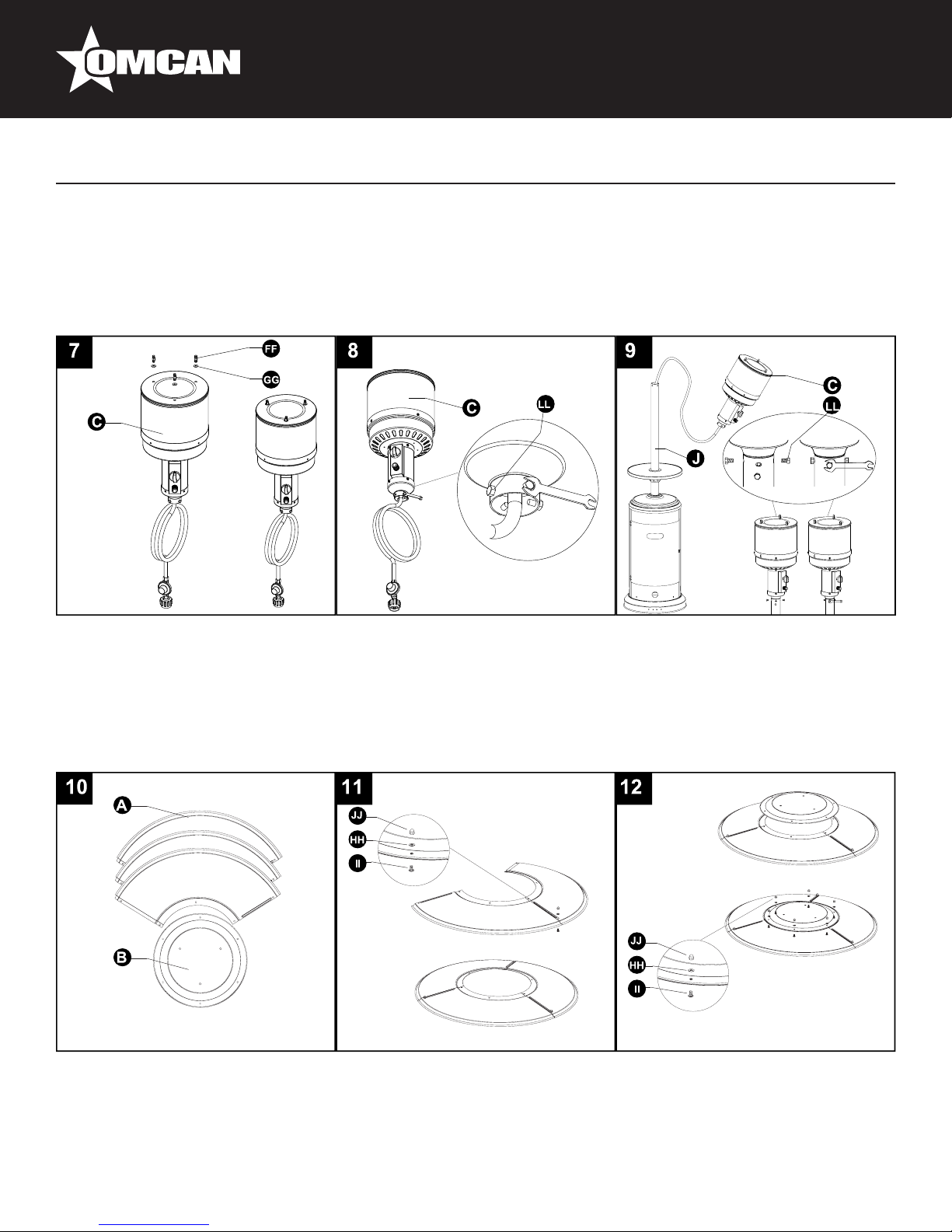 OMCAN

7
FF
GG
C

8
C
LL

9
C
LL
J

10
A
B

11
JJ
HH
II

12
JJ
HH
II