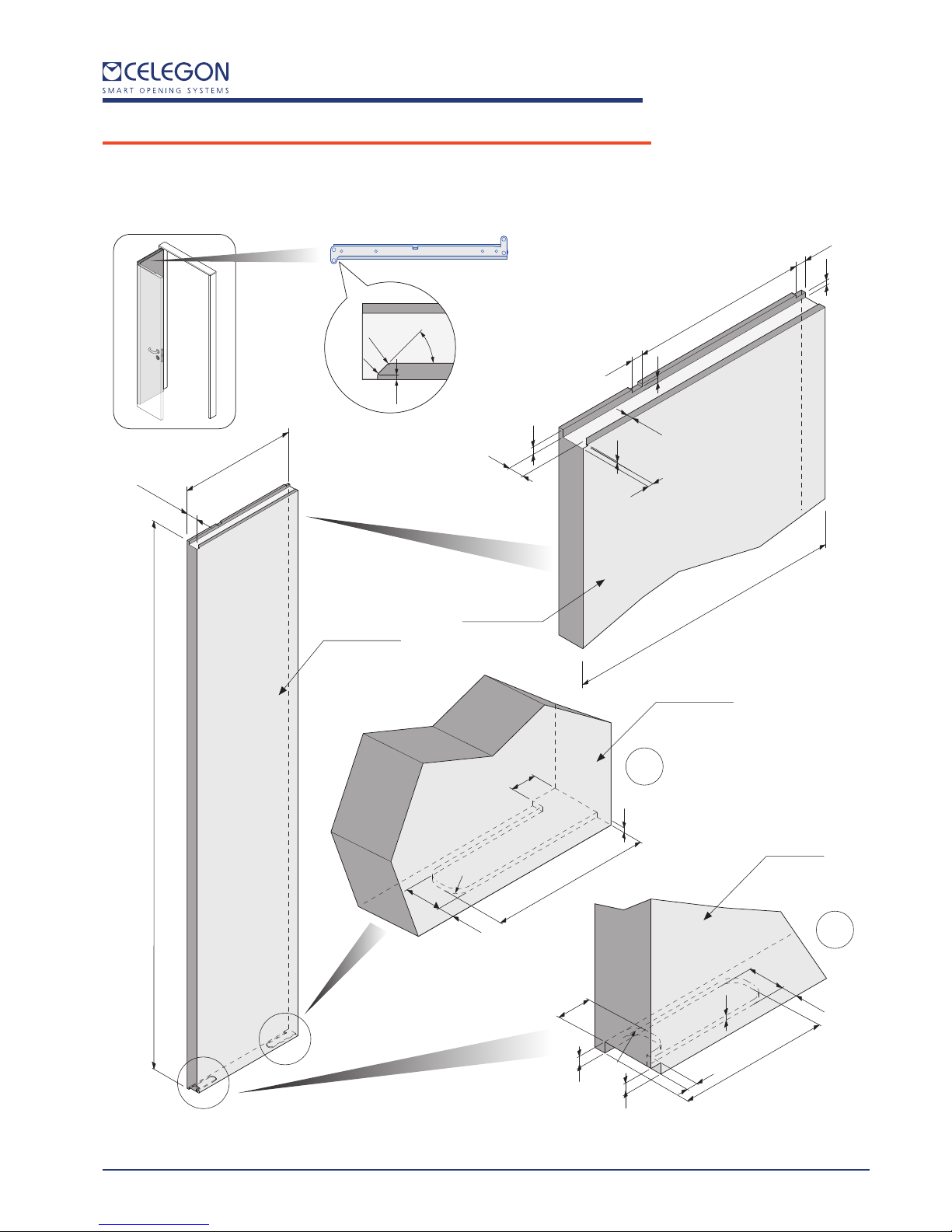 CELEGON
SMART OPENING SYSTEMS