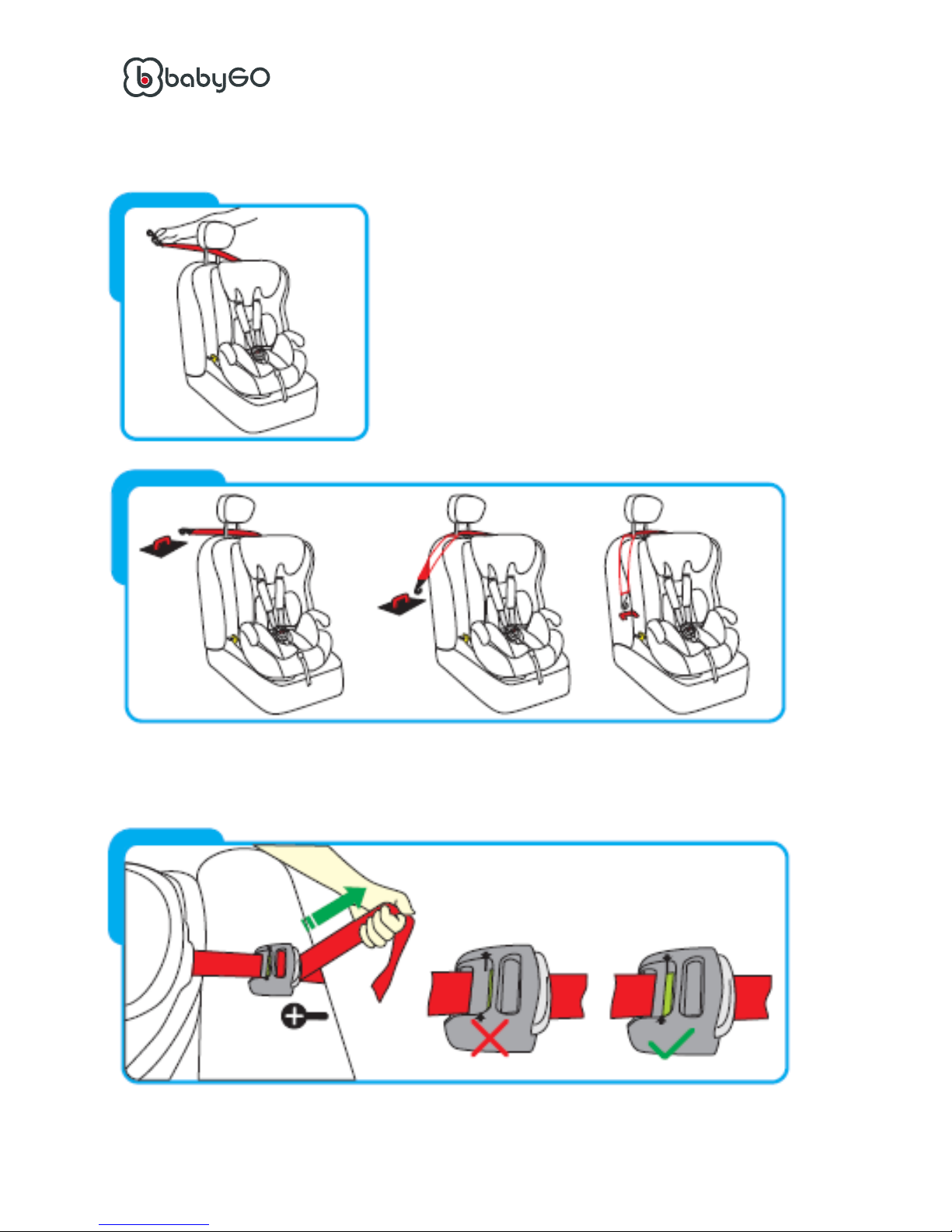 babyGO