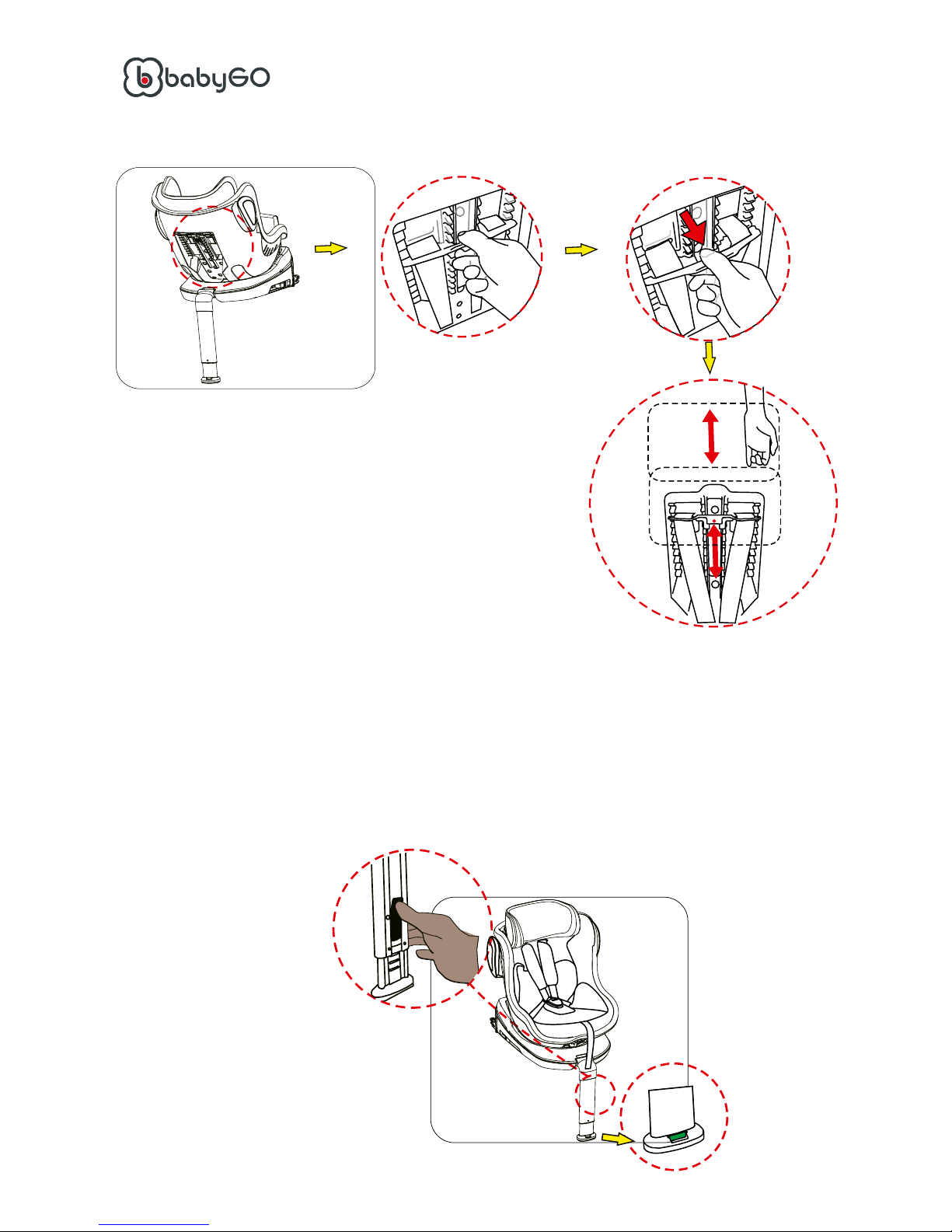 babyGO