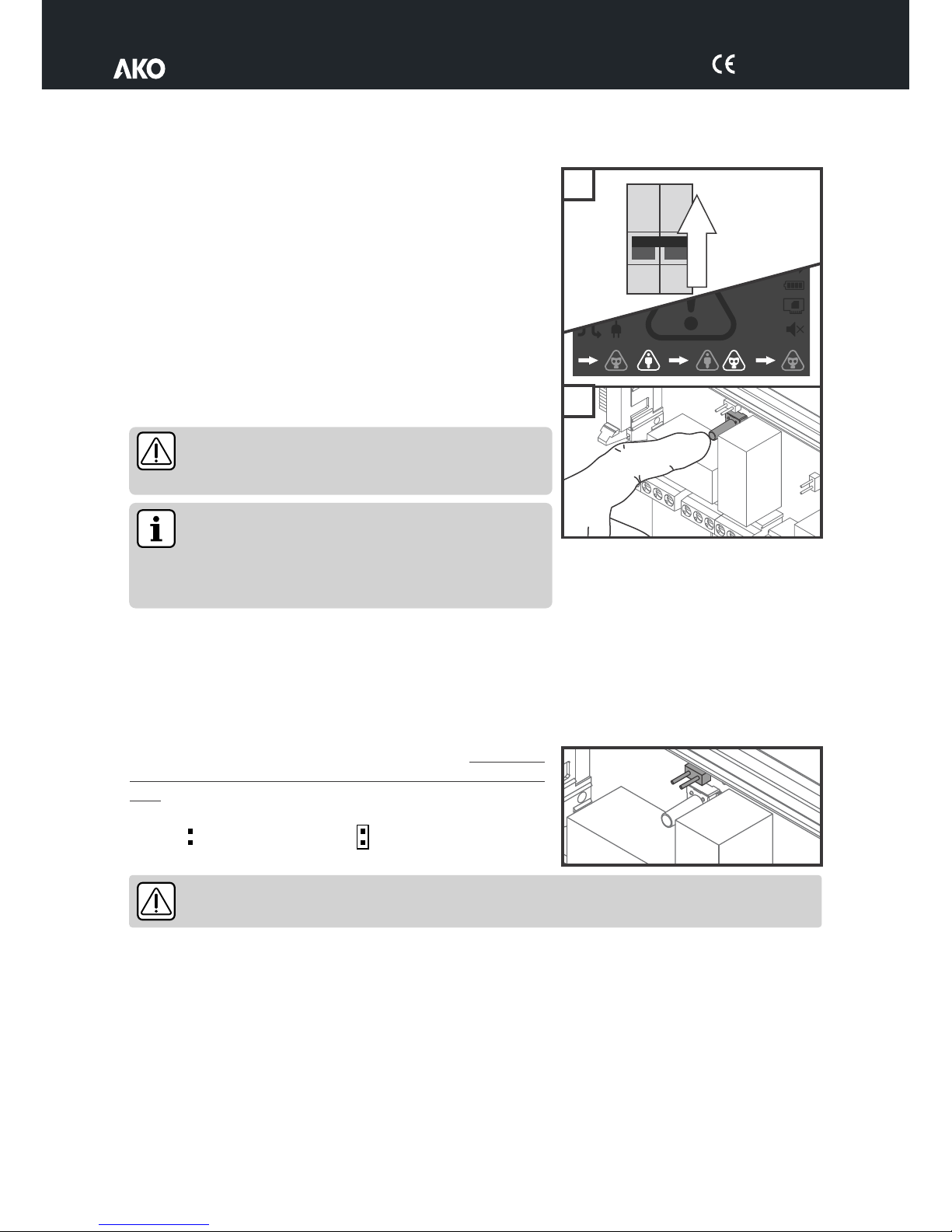 AKO

CE