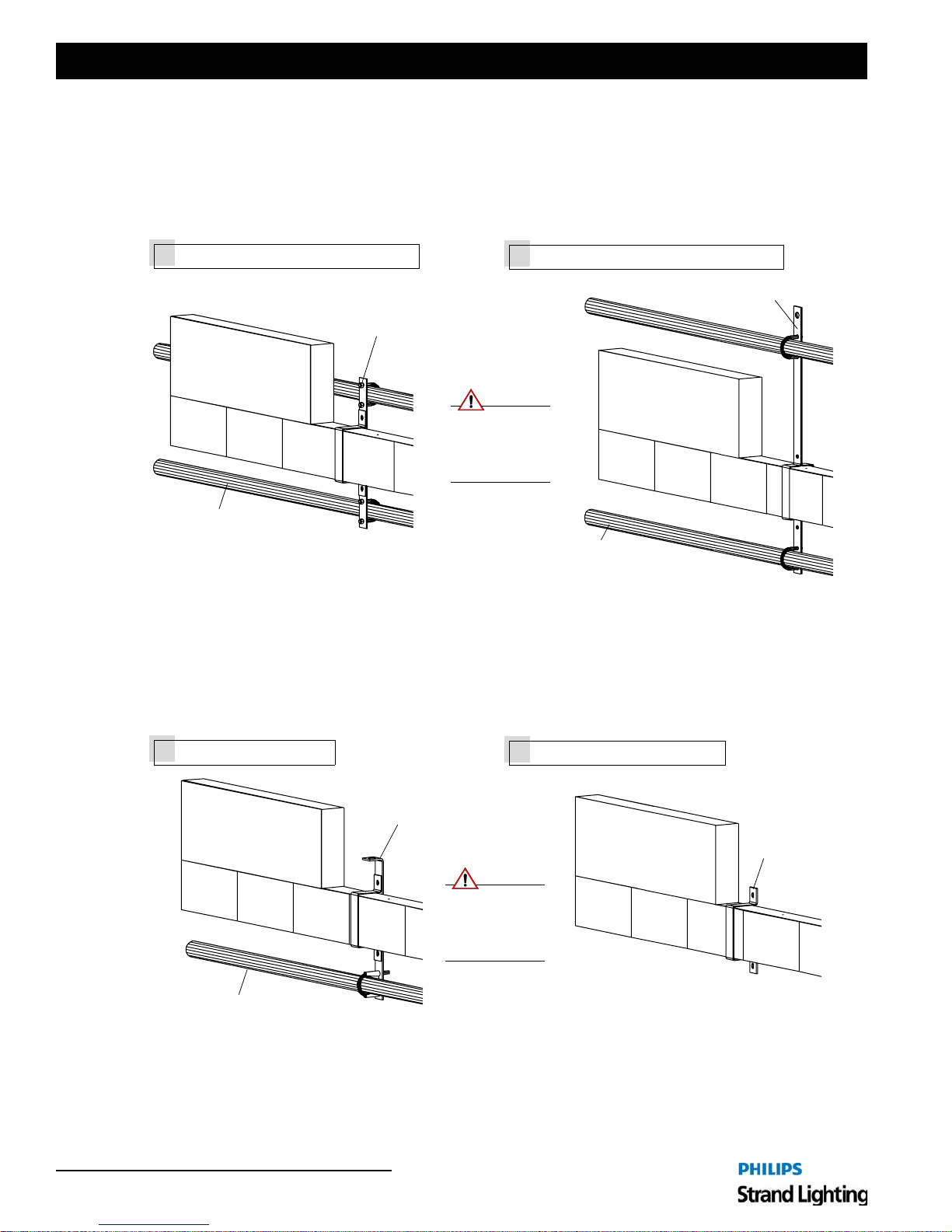 PHILIPS
Strand Lighting