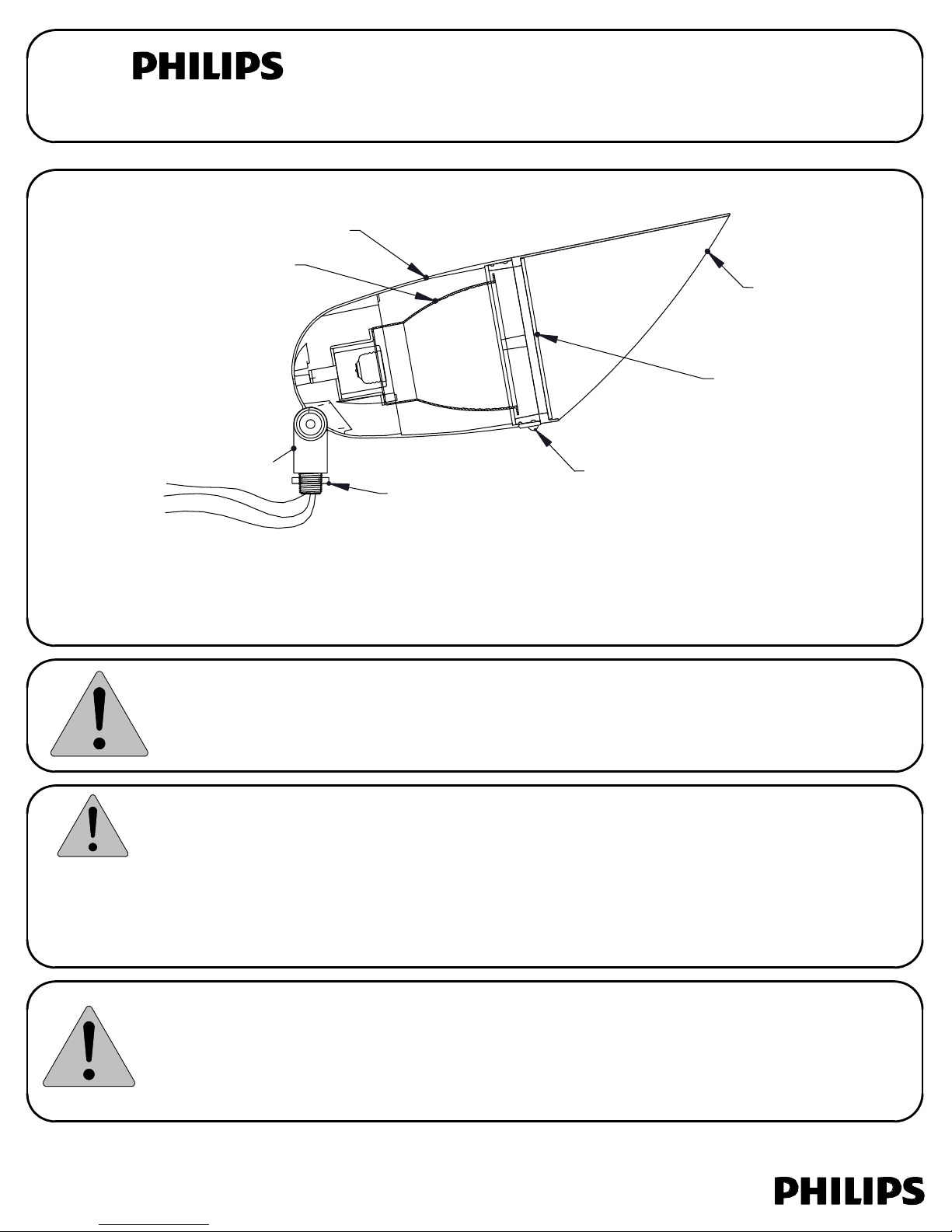 PHILIPS

PHILIPS