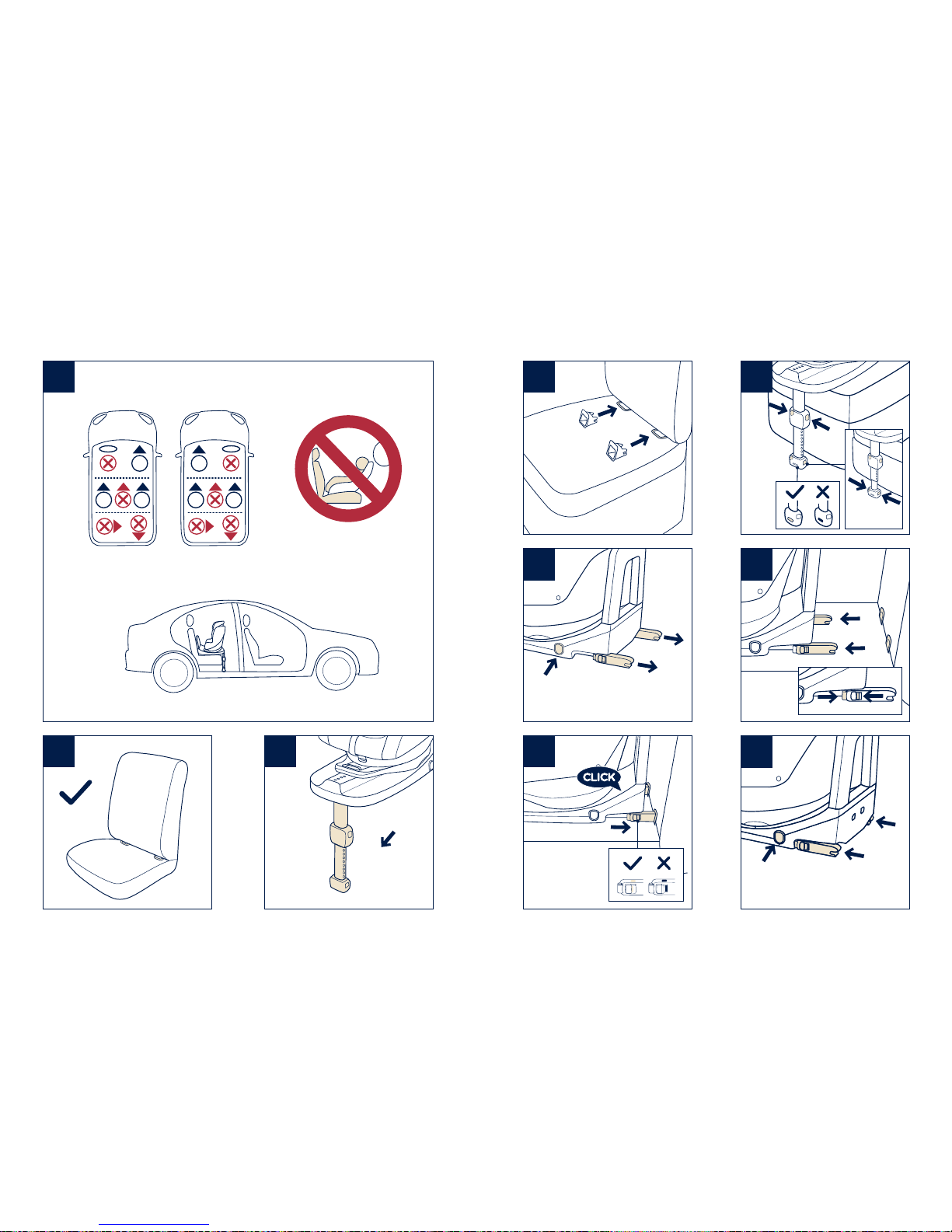 CLICK