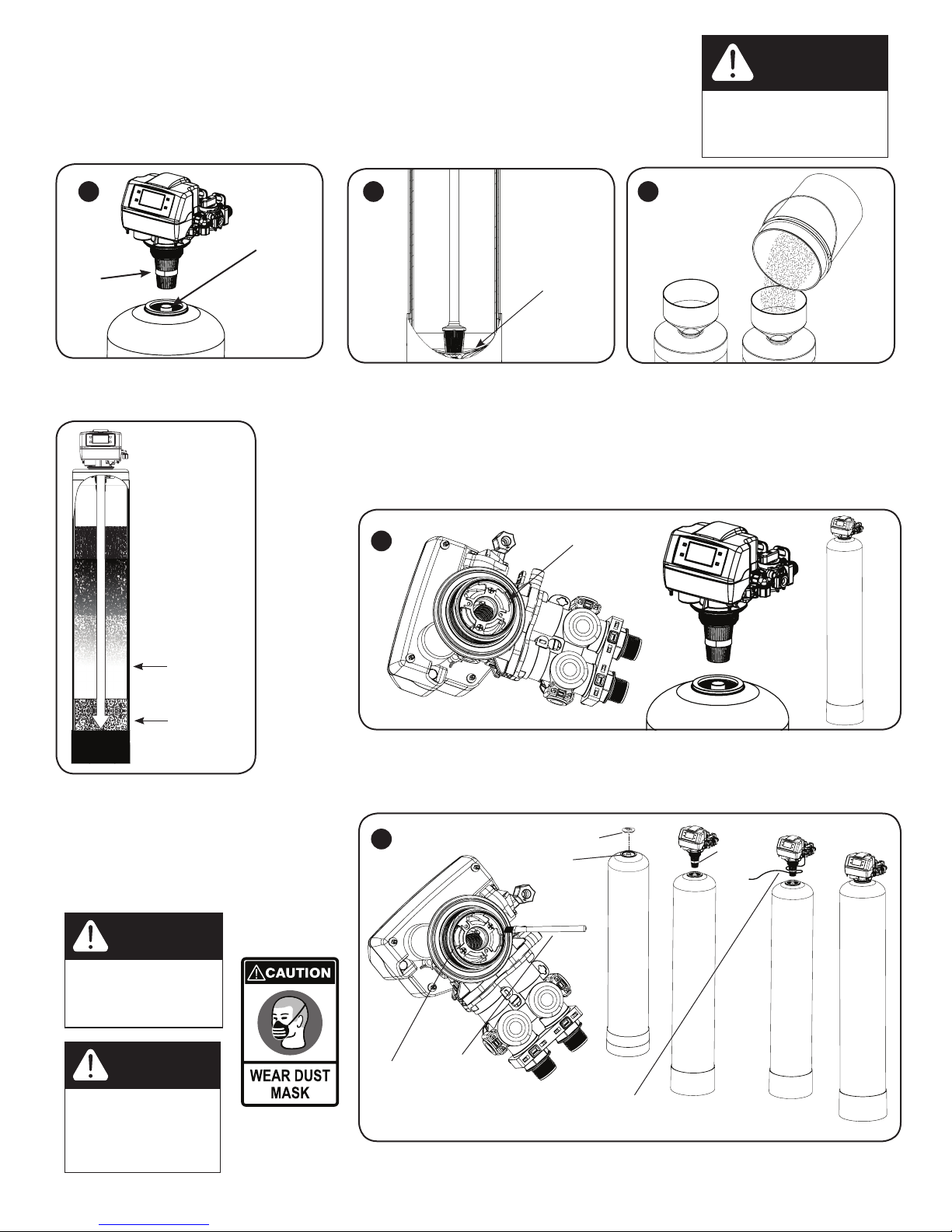 CAUTION

WEAR DUST MASK