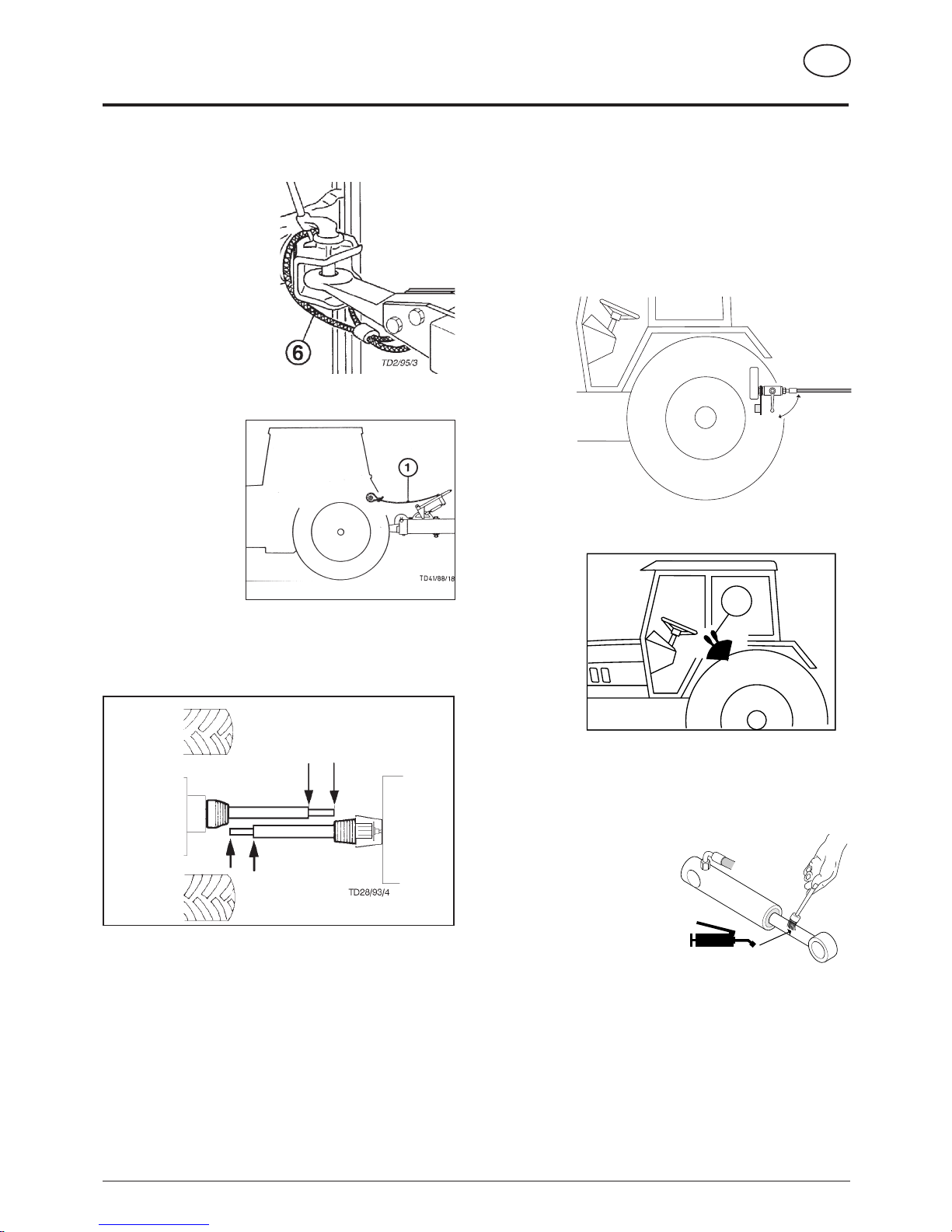 6

TD2/95/3

1

TD41/88/18

TD28/93/4