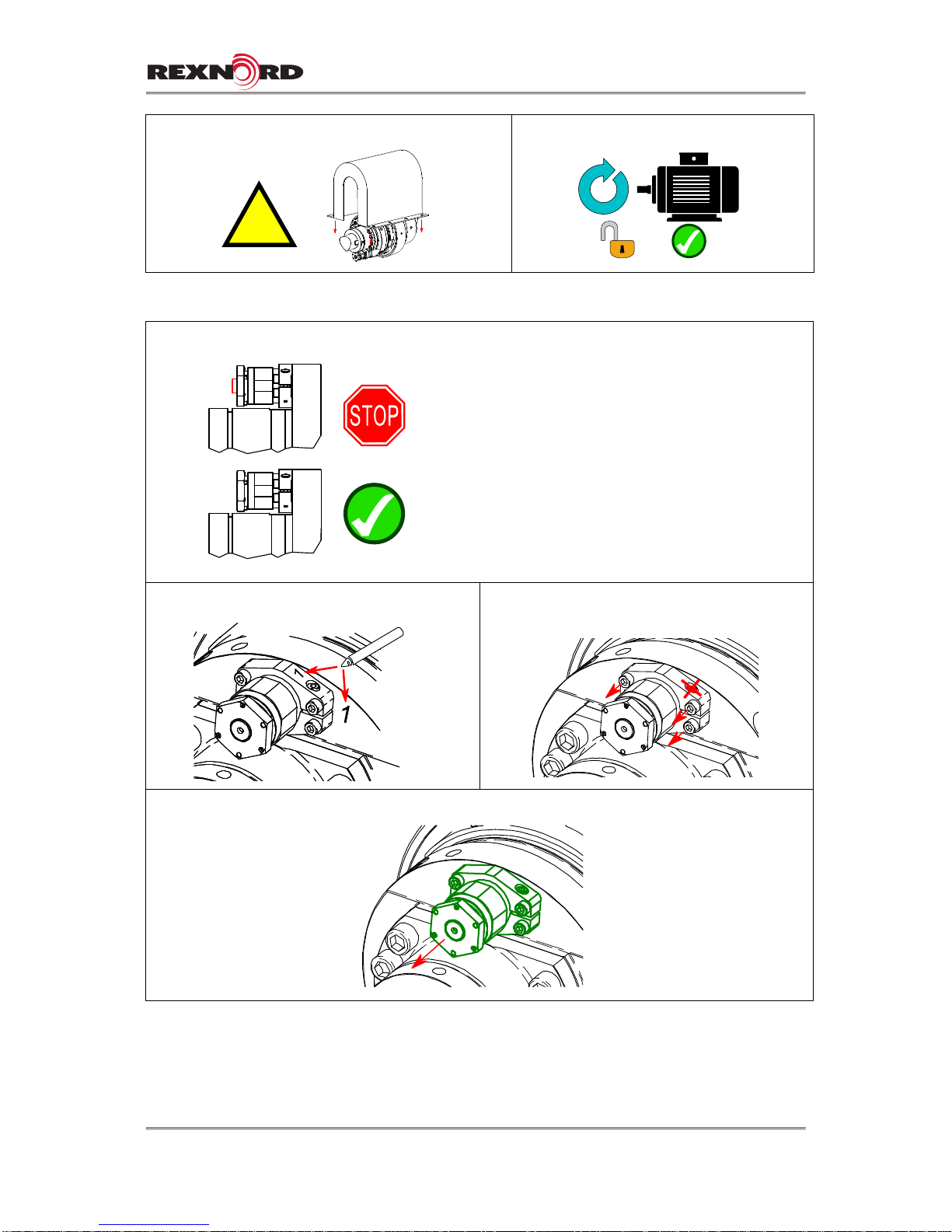 REXNORD

STOP

1
1