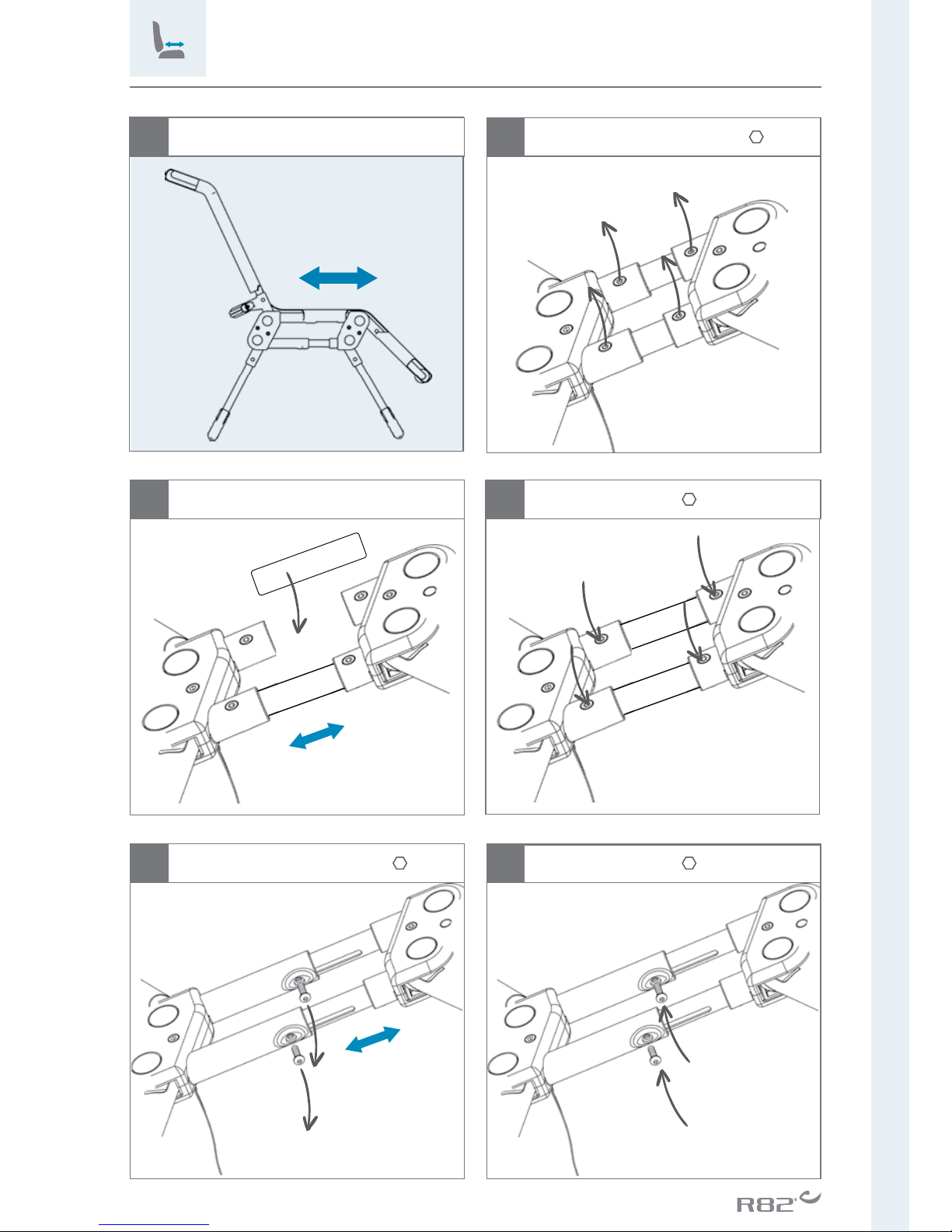 R82