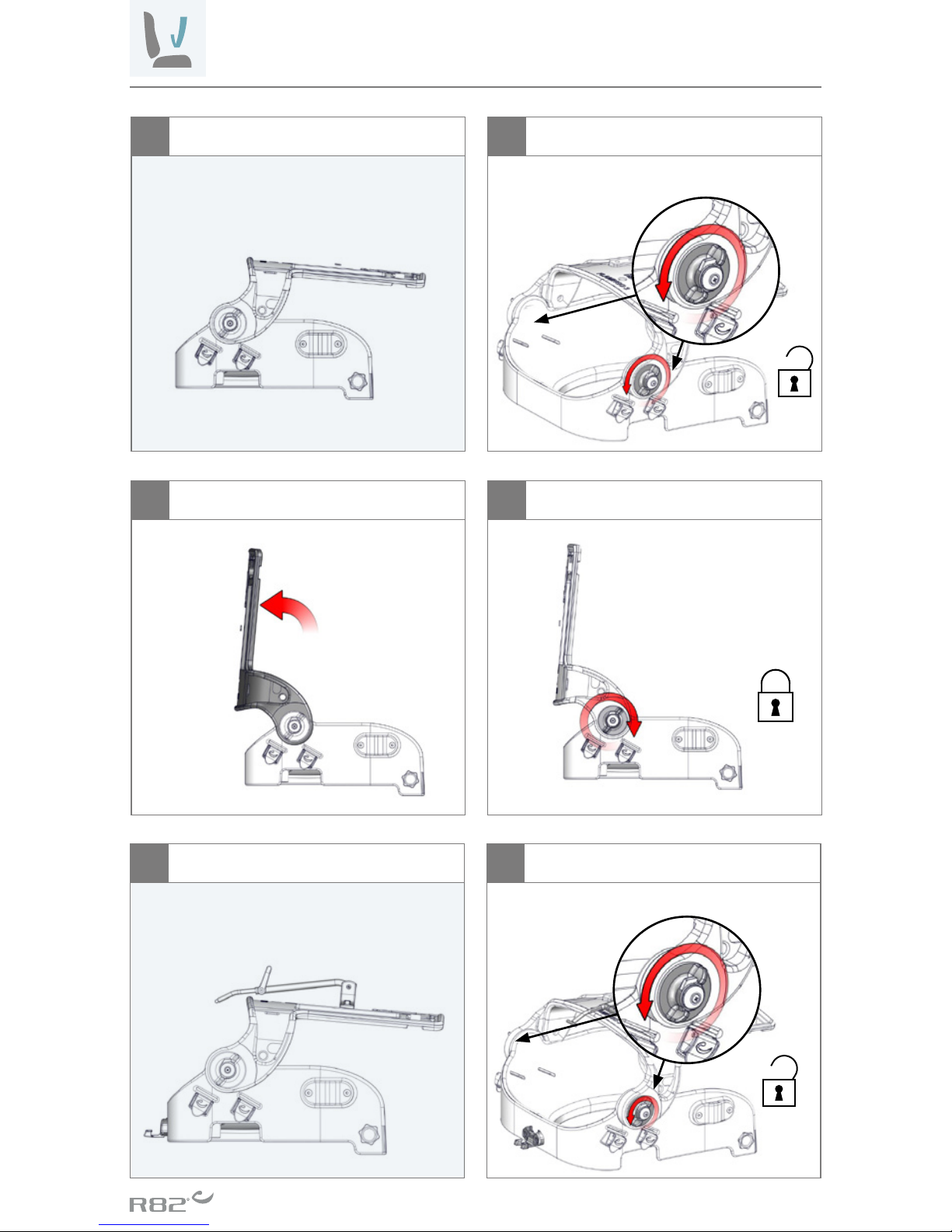 R82