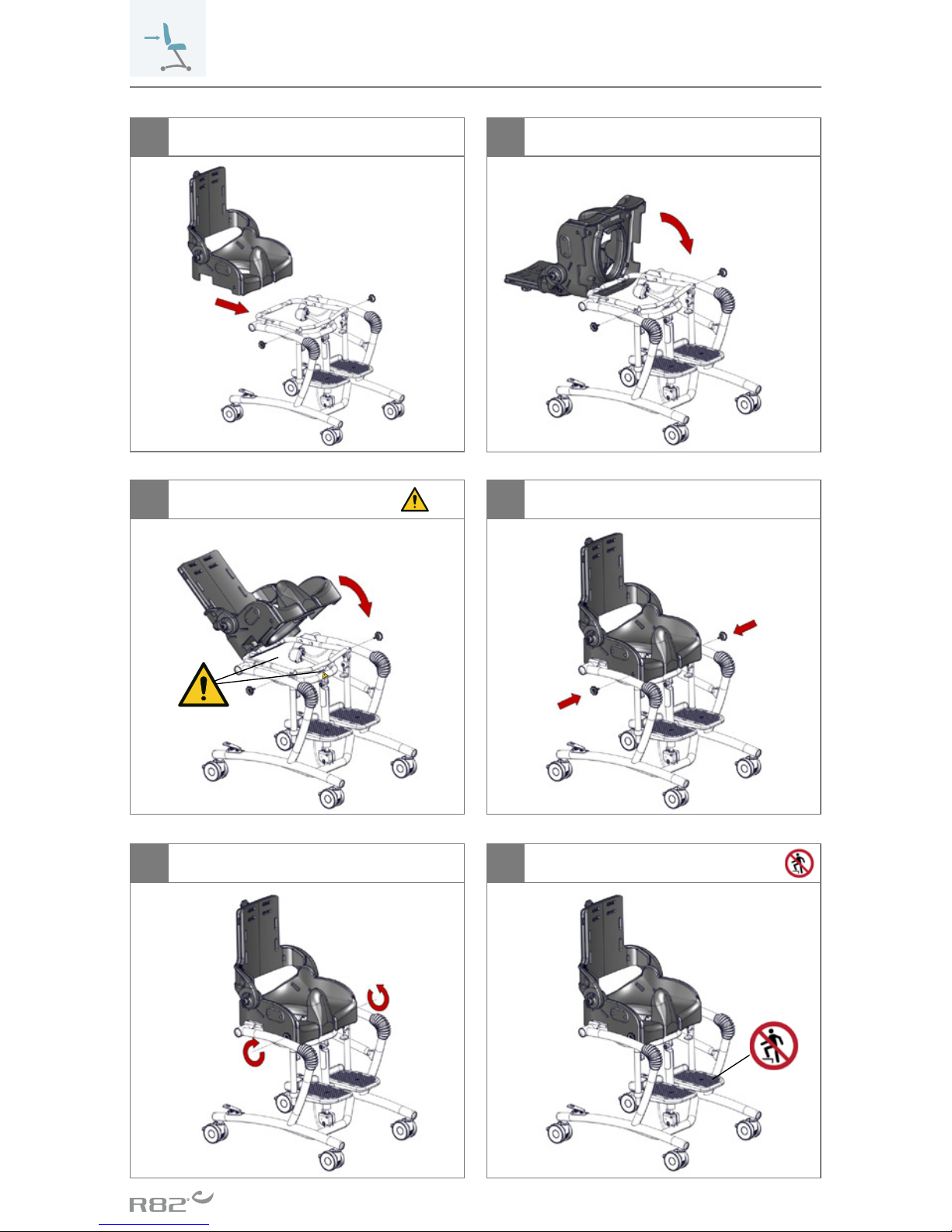 R82