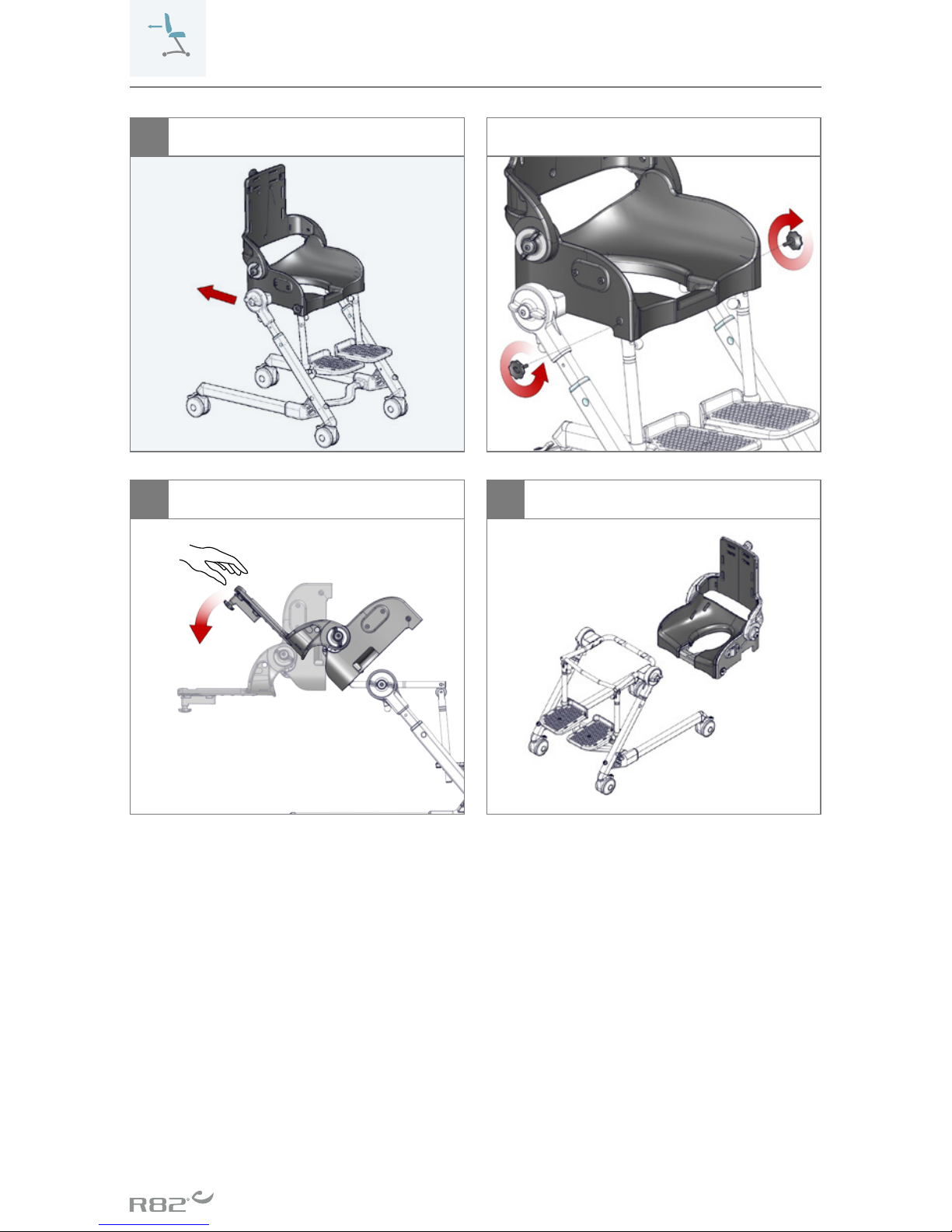 R82