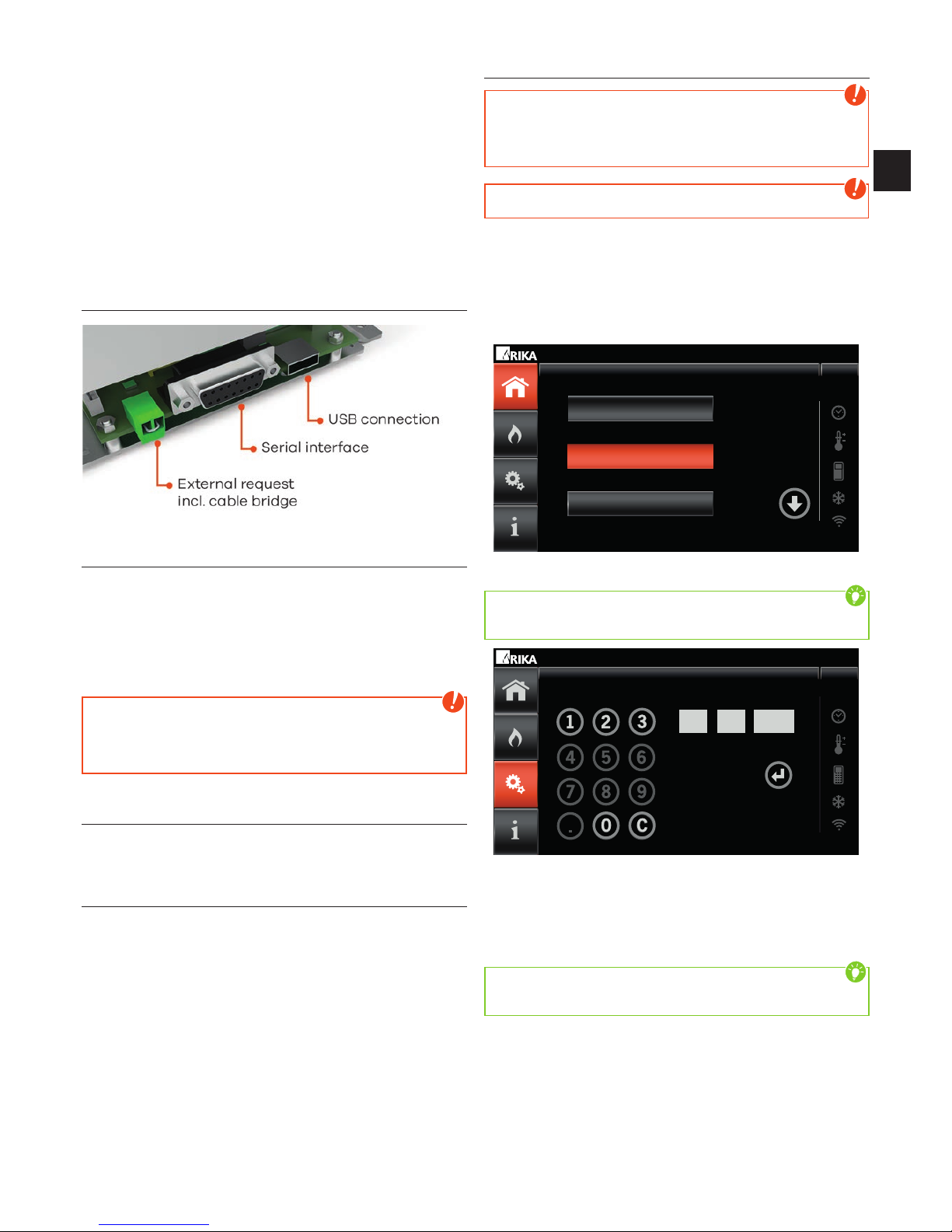 USB connection

Serial interface

External request incl. cable bridge

RIKA

RIKA

1 2 3

4 5 6

7 8 9

. 0 C