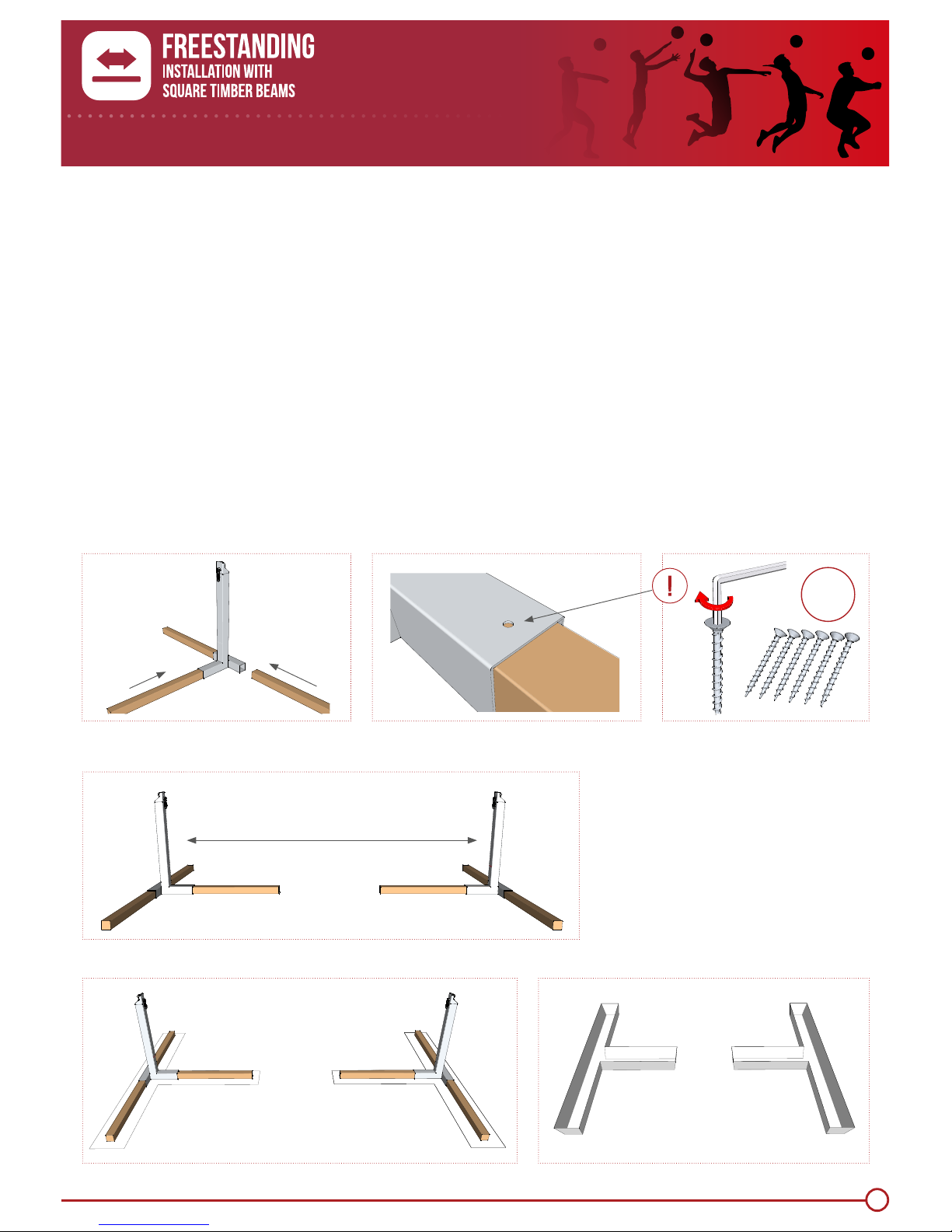 FREESTANDING
INSTALLATION WITH
SQUARE TIMBER BEAMS

!