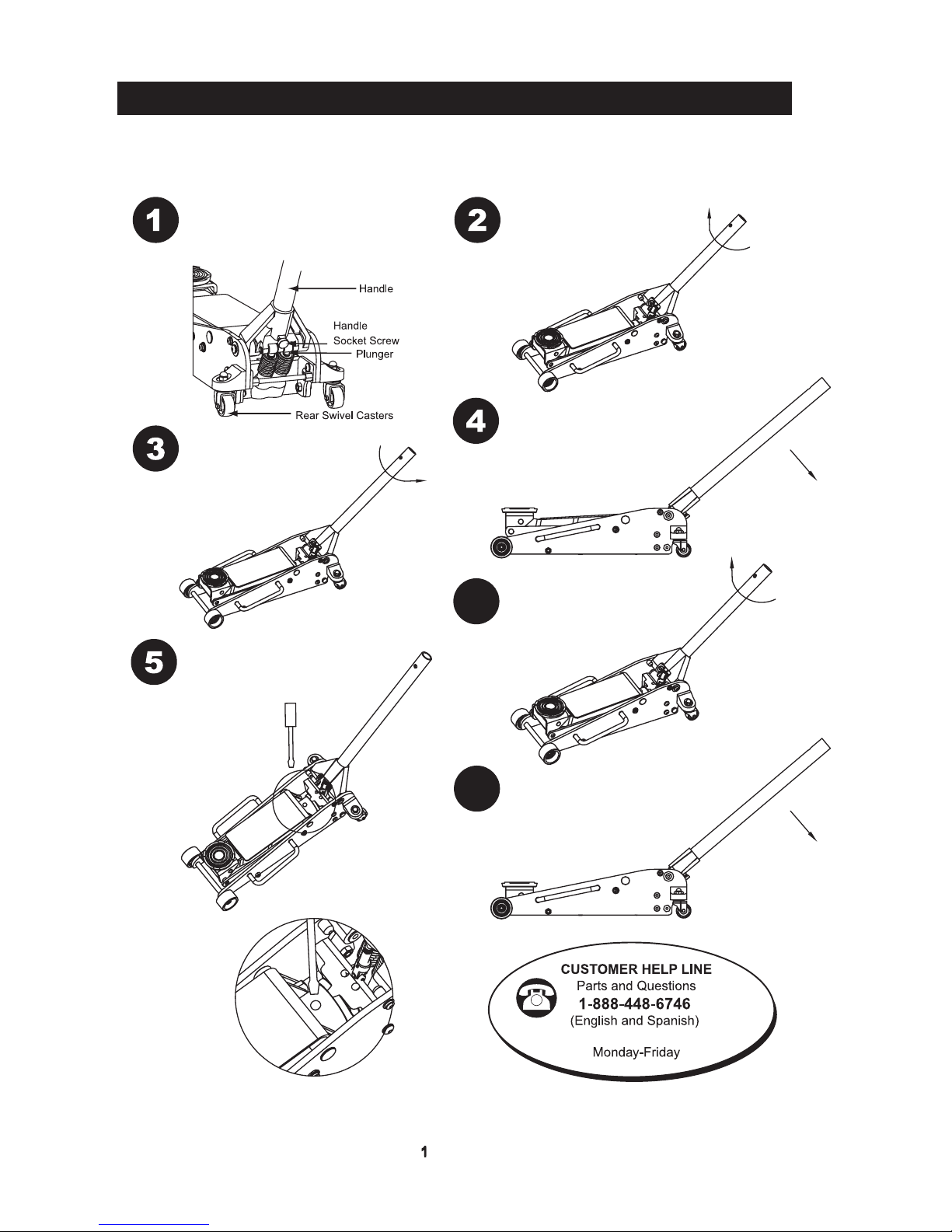 1

Handle

Handle Socket Screw

Plunger

Rear Swivel Casters

2

3

4

5

CUSTOMER HELP LINE
Parts and Questions
1-888-448-6746
(English and Spanish)

Monday-Friday

1