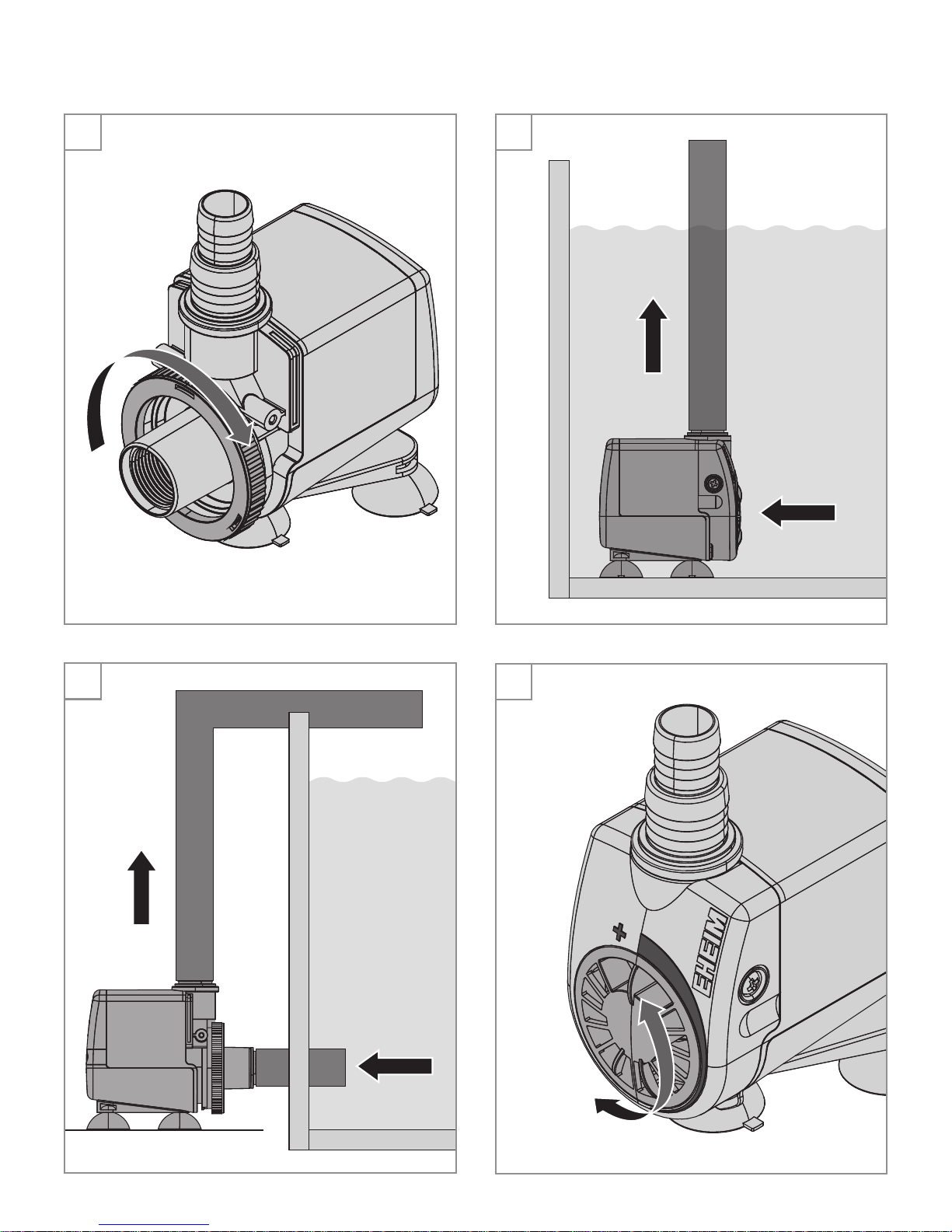 +
EHEIM