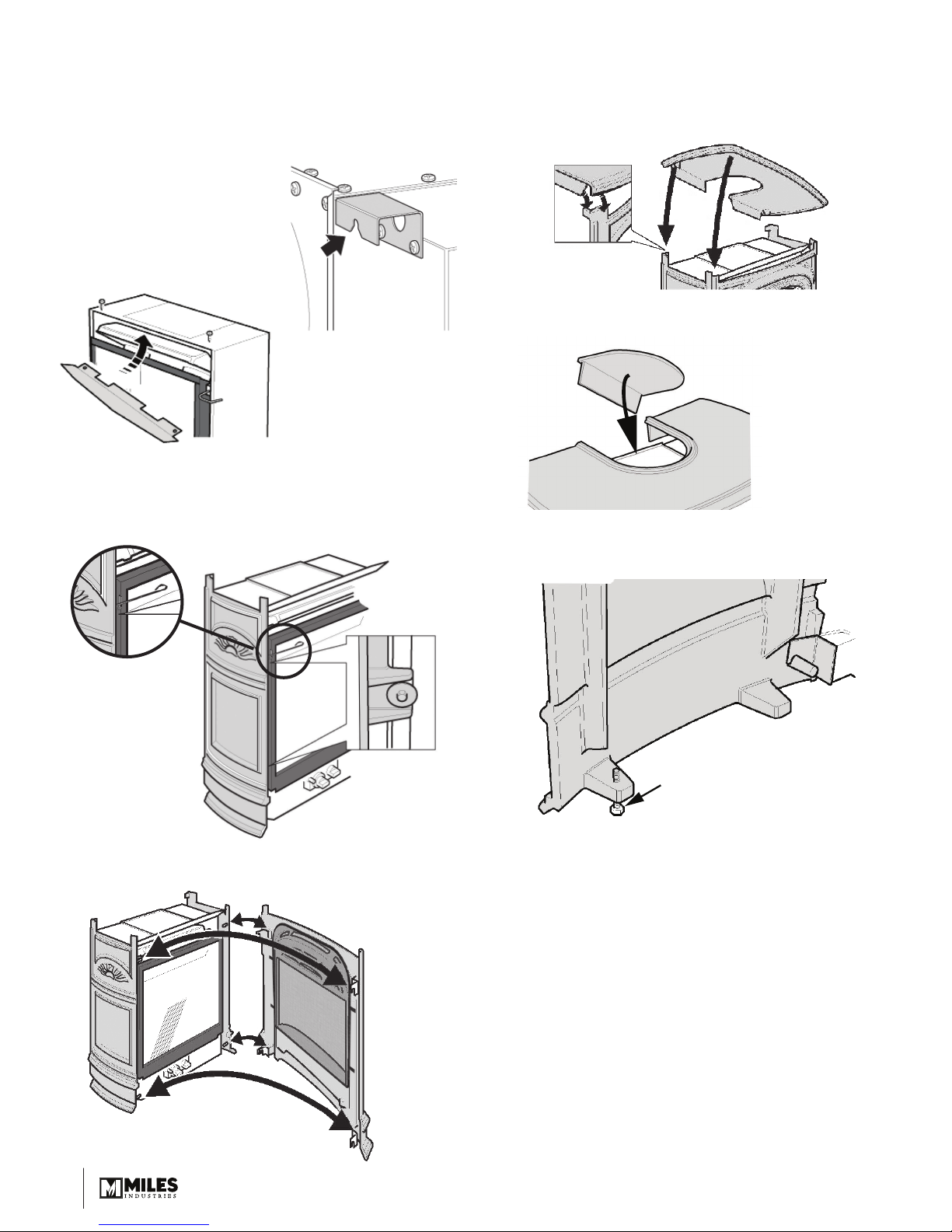 MILES
INDUSTRIES