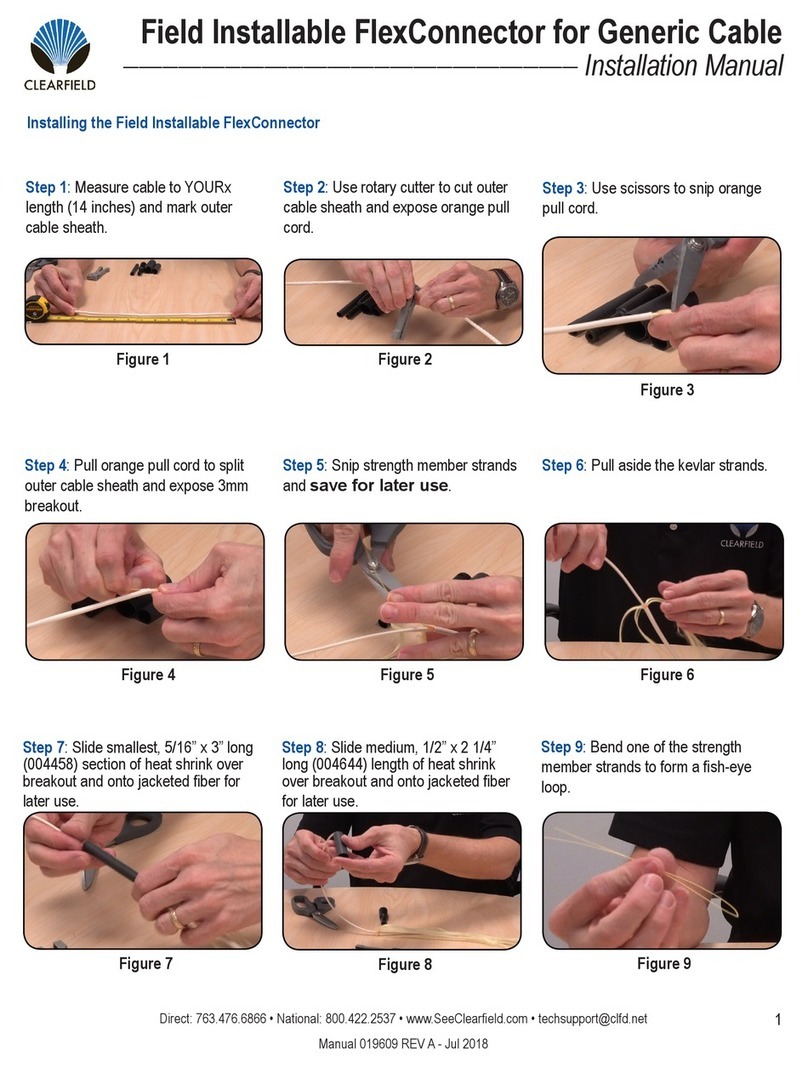 CLEARFIELD

Field Installable FlexConnector for Generic Cable

Installation Manual

Installing the Field Installable FlexConnector

Step 1: Measure cable to YOURx length (14 inches) and mark outer cable sheath.

Figure 1

Step 2: Use rotary cutter to cut outer cable sheath and expose orange pull cord.

Figure 2

Step 3: Use scissors to snip orange pull cord.

Figure 3

Step 4: Pull orange pull cord to split outer cable sheath and expose 3mm breakout.

Figure 4

Step 5: Snip strength member strands and save for later use.

Figure 5

Step 6: Pull aside the kevlar strands.

CLEARFIELD

Figure 6

Step 7: Slide smallest, 5/16" x 3" long (004458) section of heat shrink over breakout and onto jacketed fiber for later use.

Figure 7

Step 8: Slide medium, 1/2" x 2 1/4" long (004644) length of heat shrink over breakout and onto jacketed fiber for later use.

Figure 8

Step 9: Bend one of the strength member strands to form a fish-eye loop.

Figure 9

Direct: 763.476.6866 • National: 800.422.2537 • www.SeeClearfield.com • techsupport@clfd.net

1

Manual 019609 REV A - Jul 2018