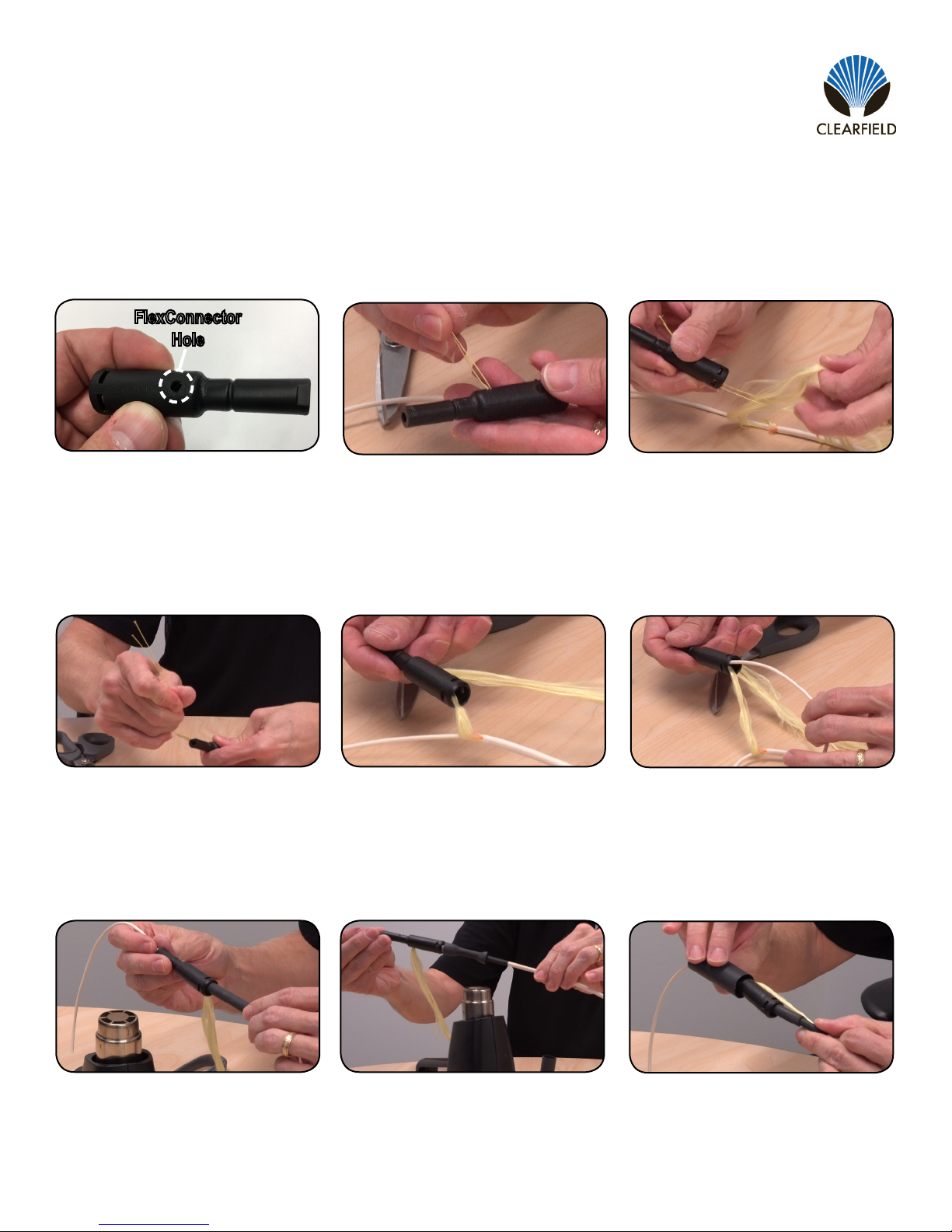 CLEARFIELD

FlexConnector Hole