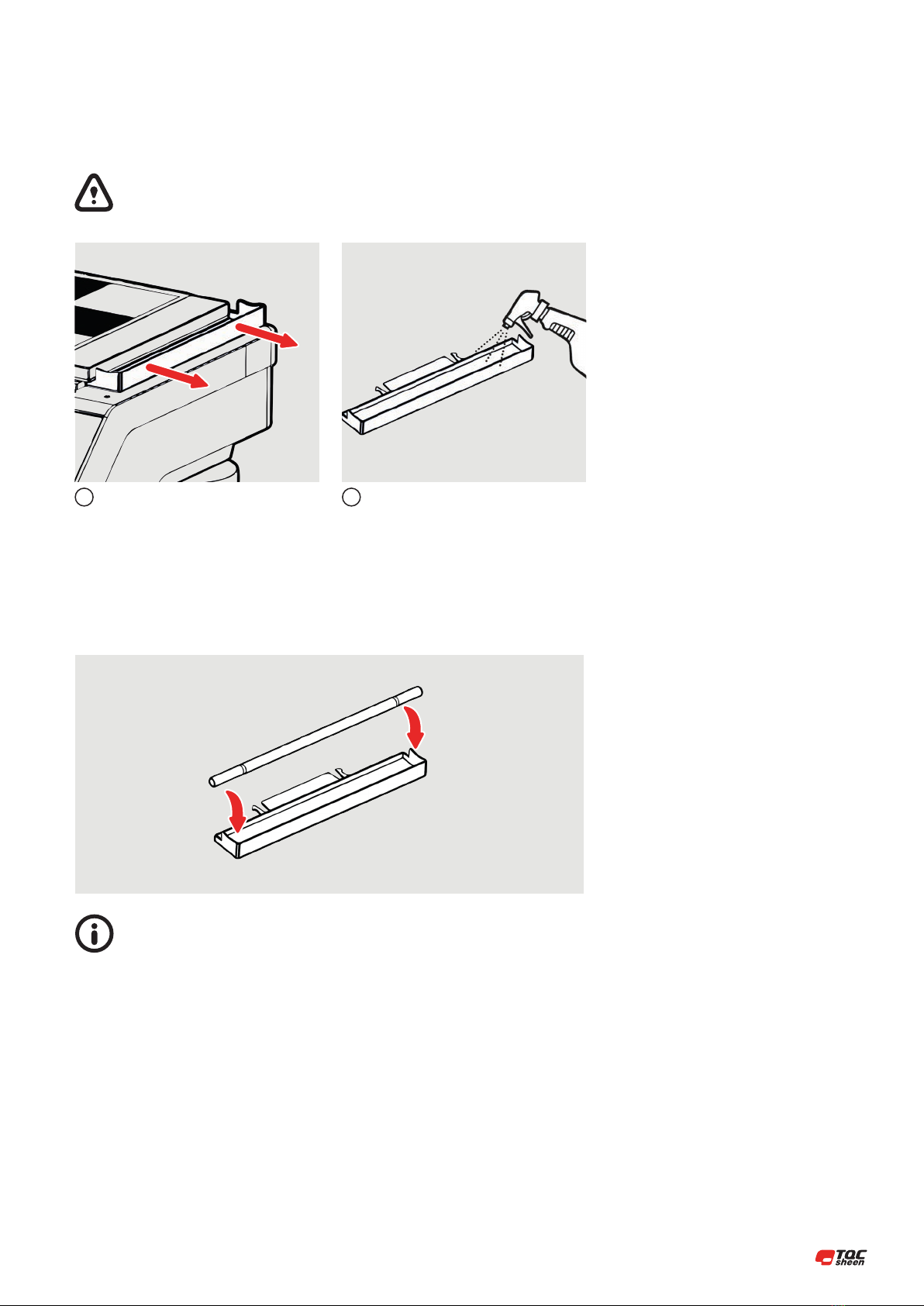 TQC sheen