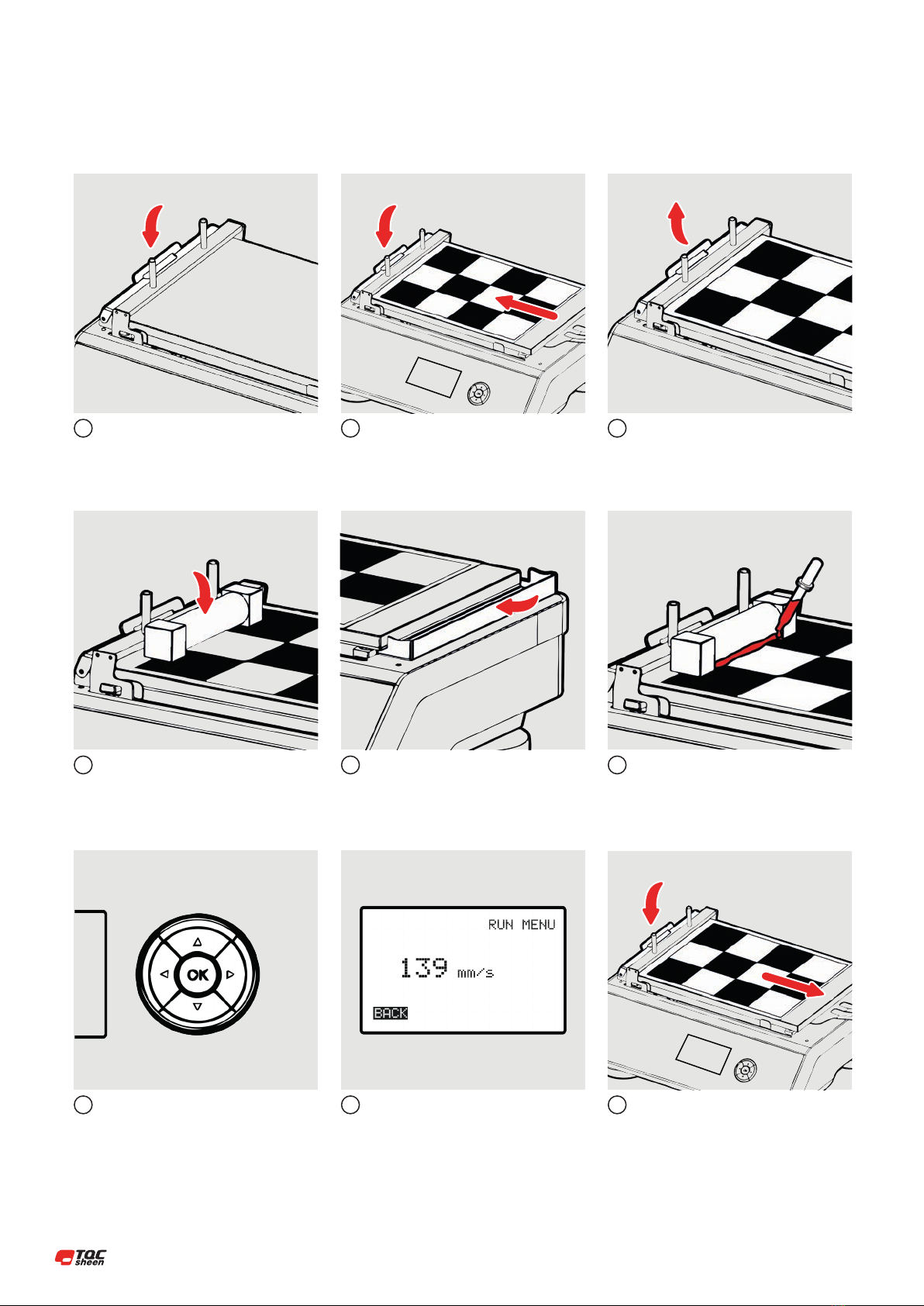 OK

RUN MENU

139 mm/s

BACK

TQC sheen