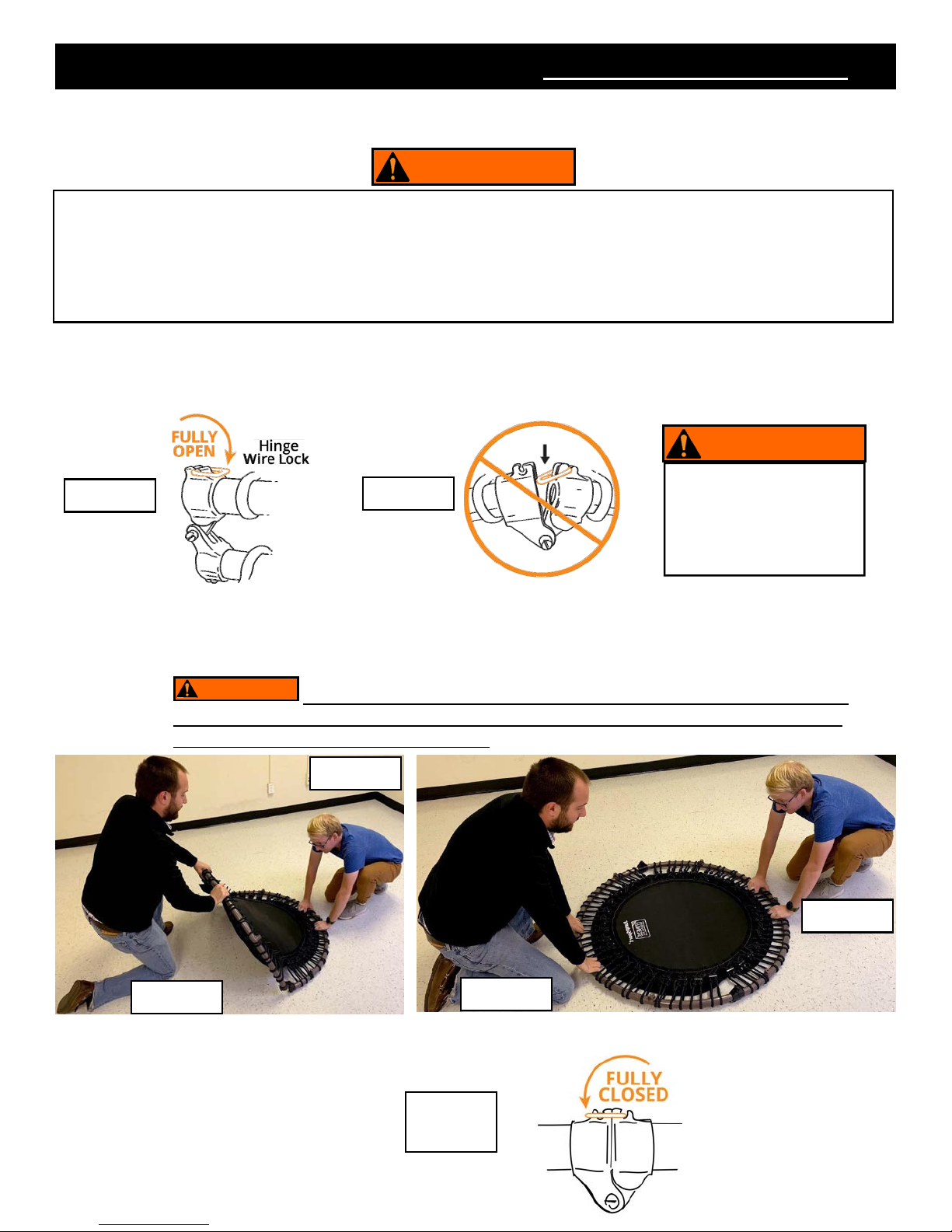 FULLY OPEN

Hinge Wire Lock

FULLY CLOSED