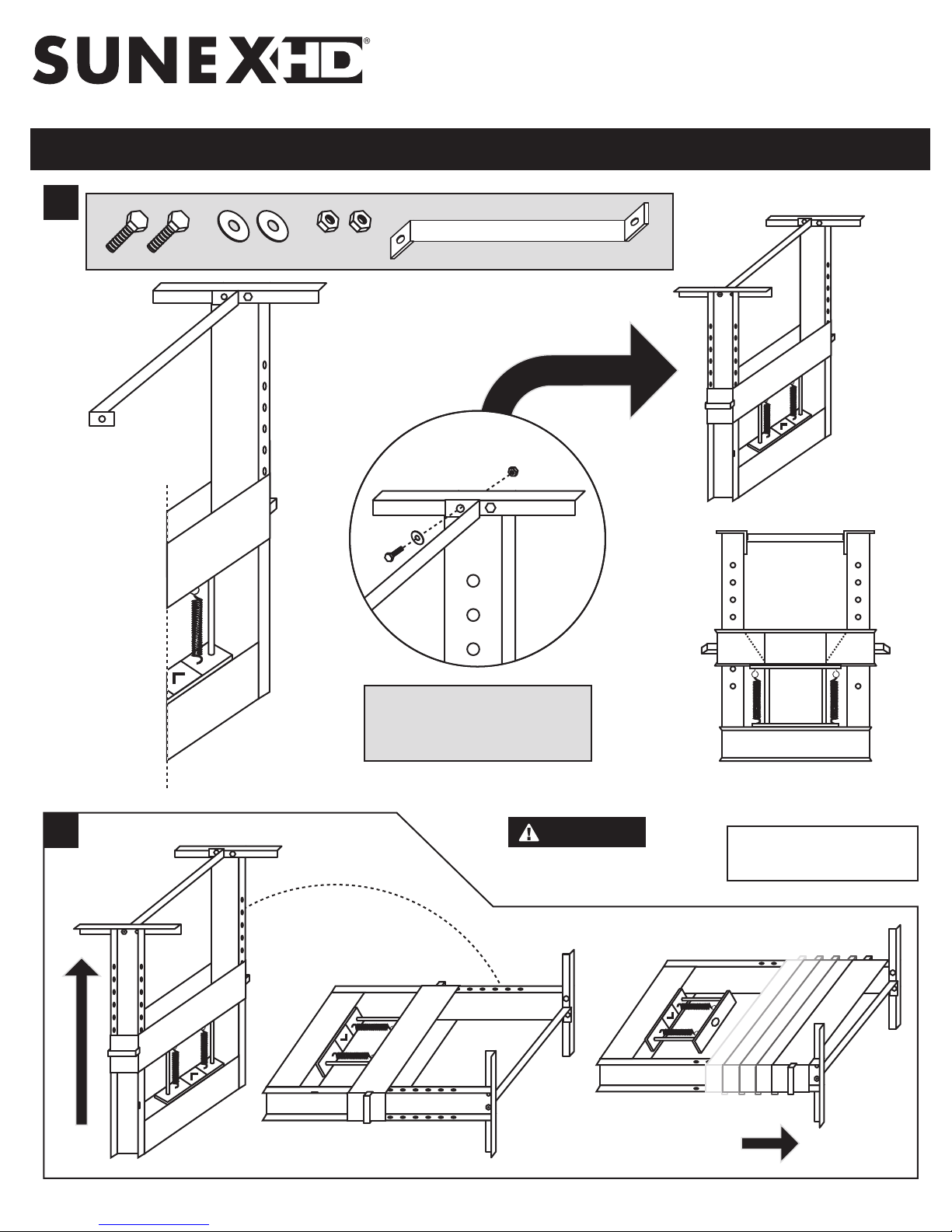 SUNEX HD®