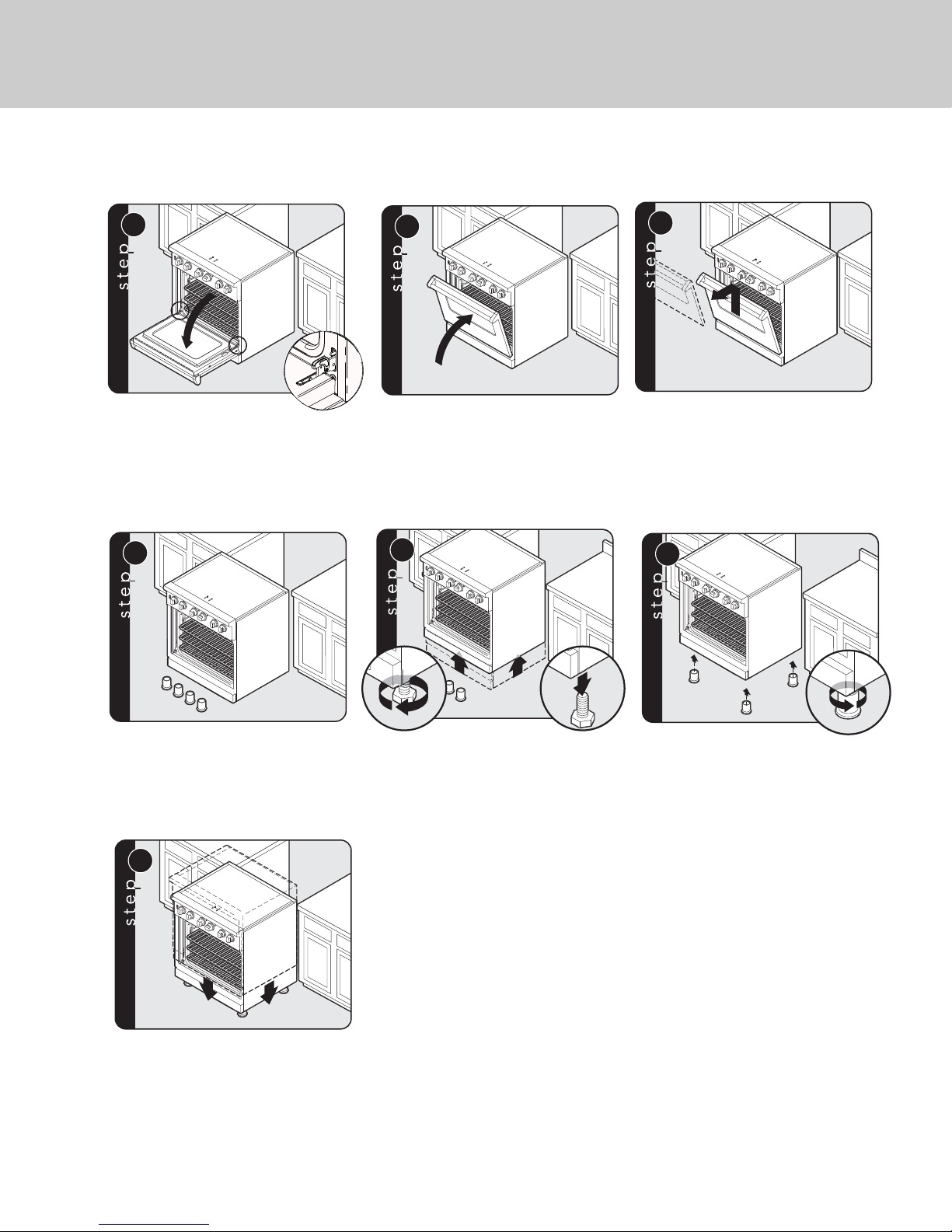 step

step

step

step

step

step

step