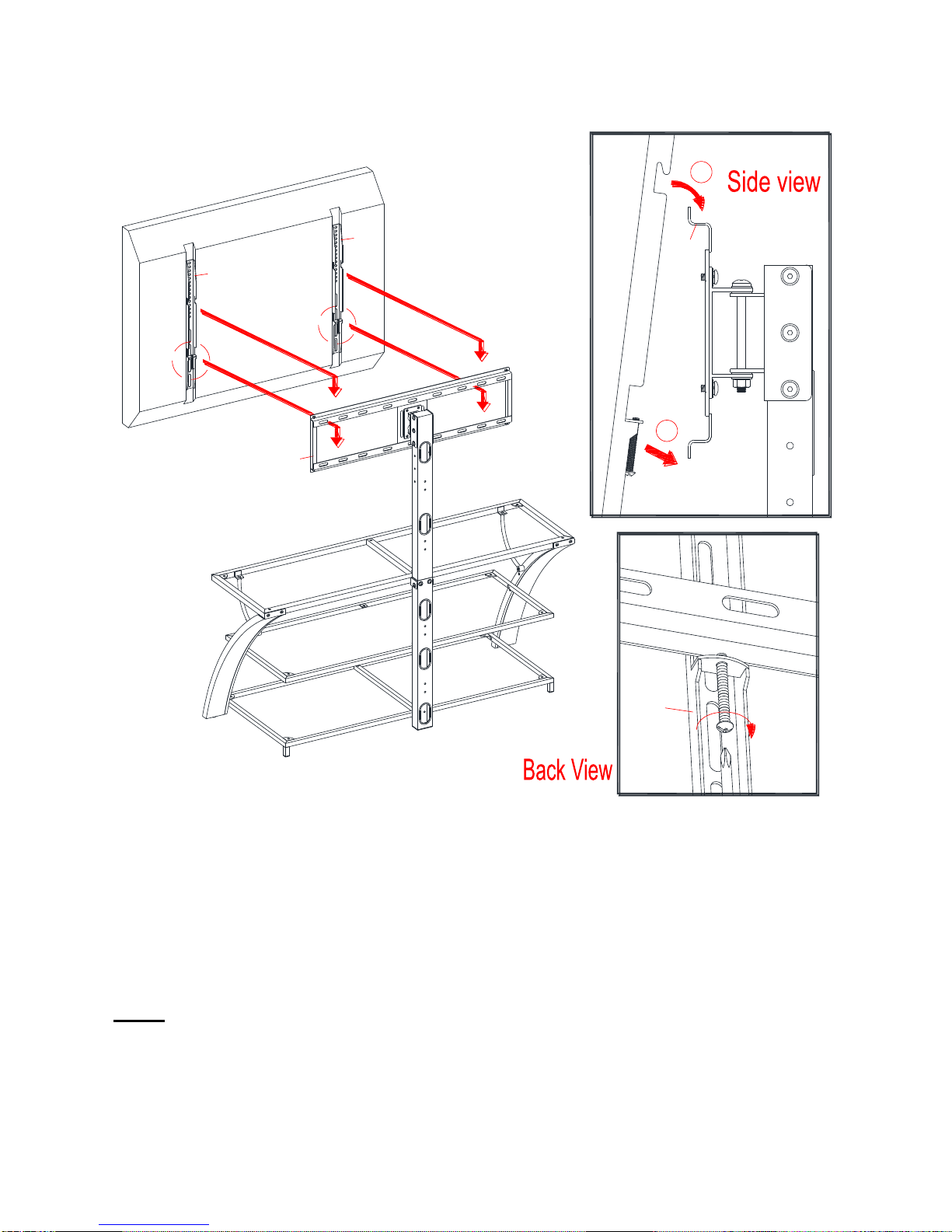 Side view

Back View