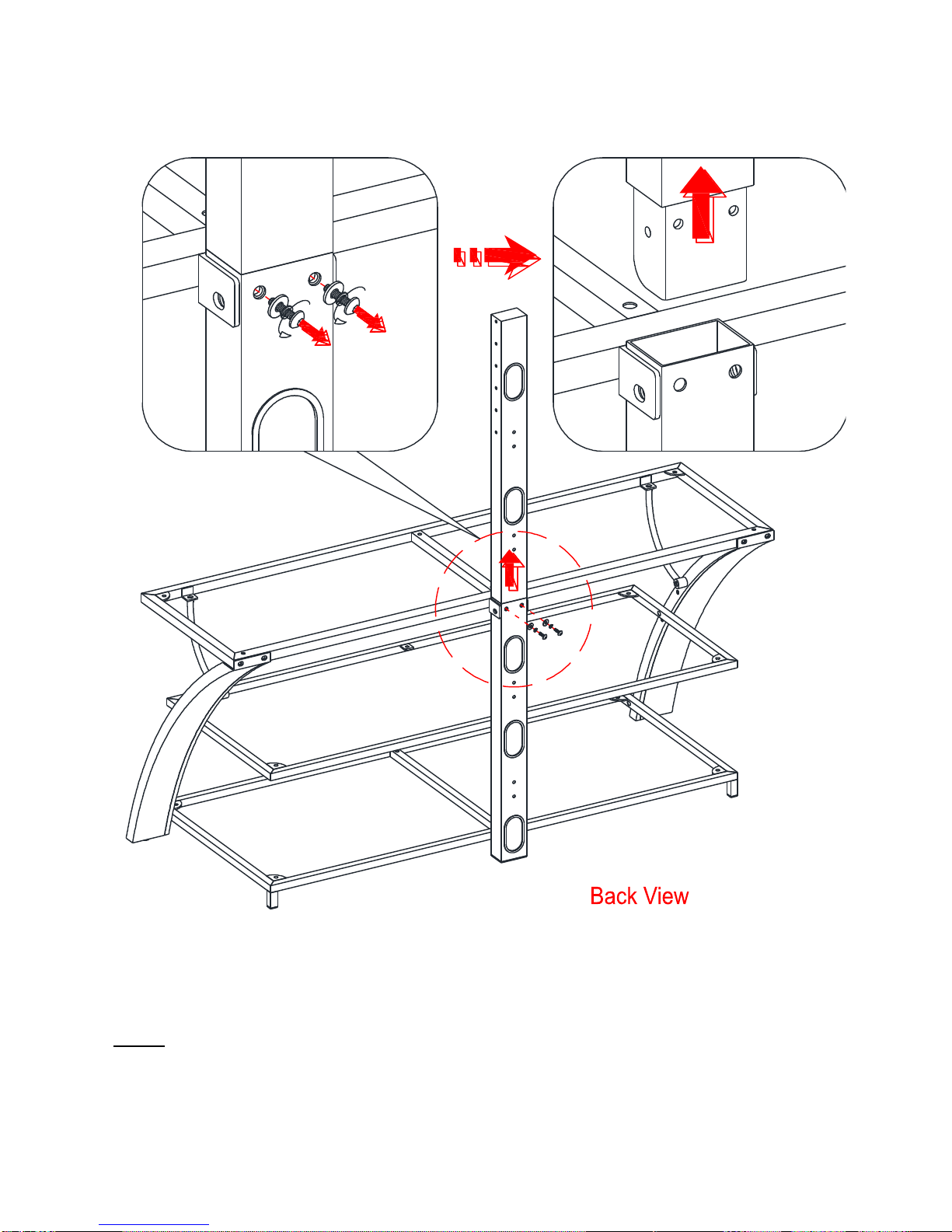 Back View