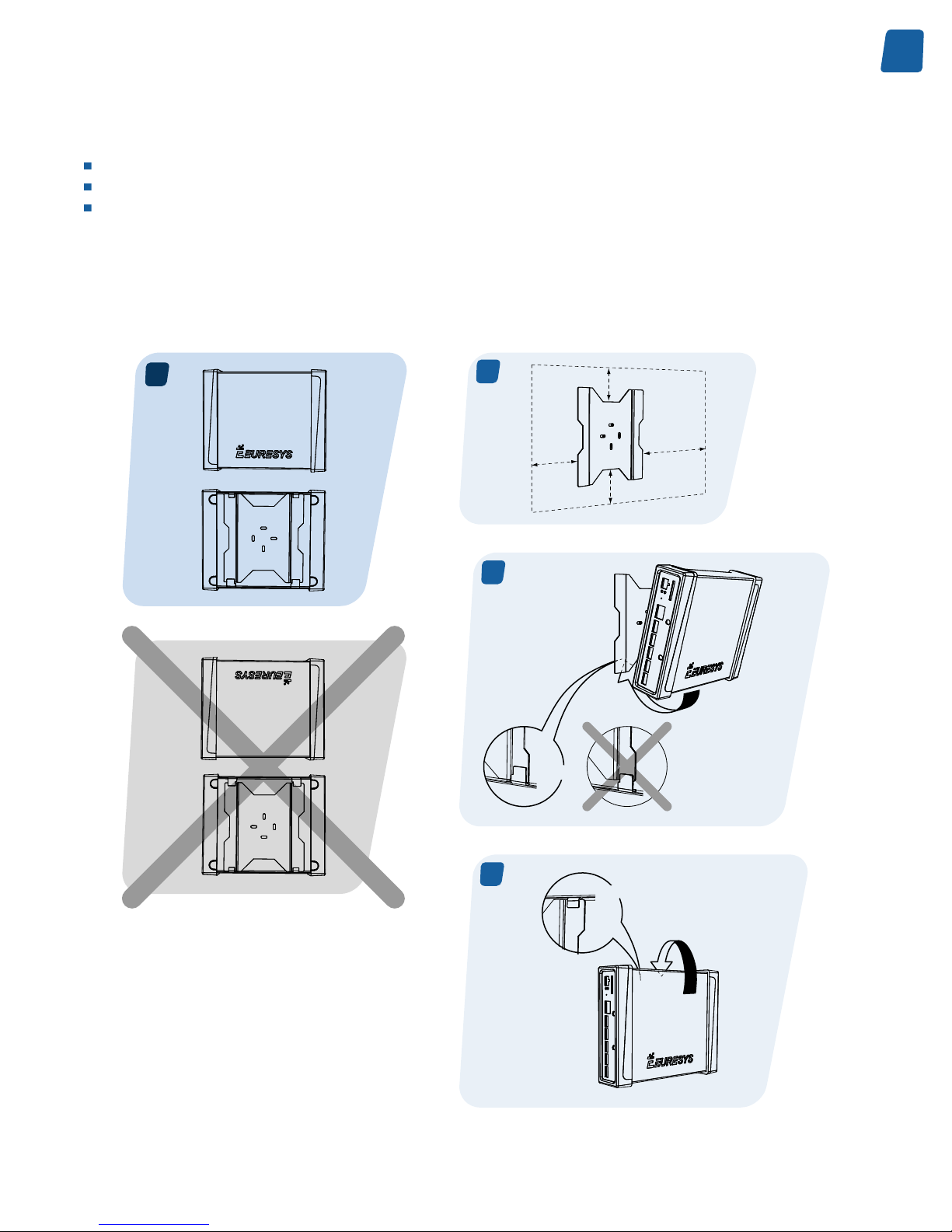 EURESYS

EURESYS

EURESYS

EURESYS