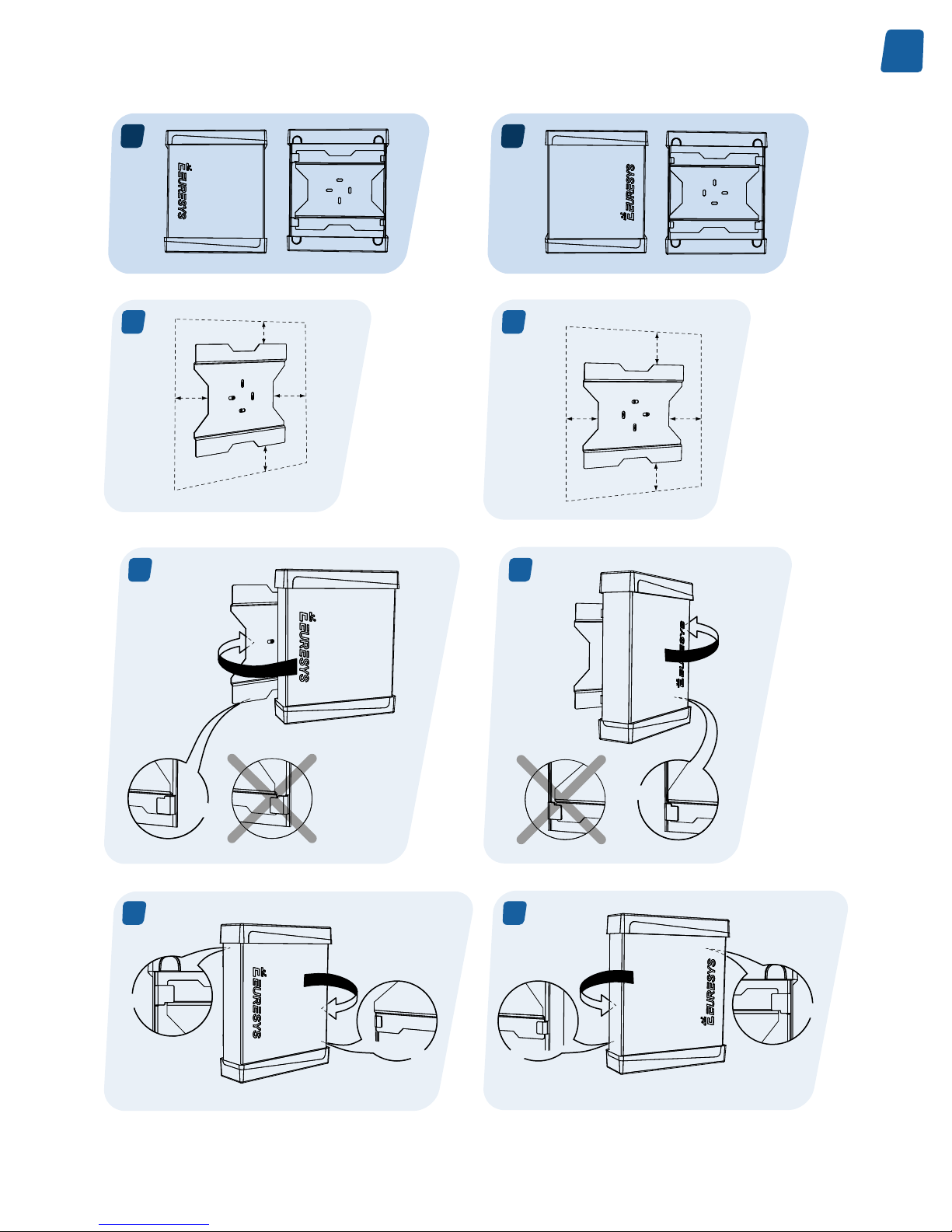 EURESYS

EURESYS

EURESYS

EURESYS

EURESYS

EURESYS