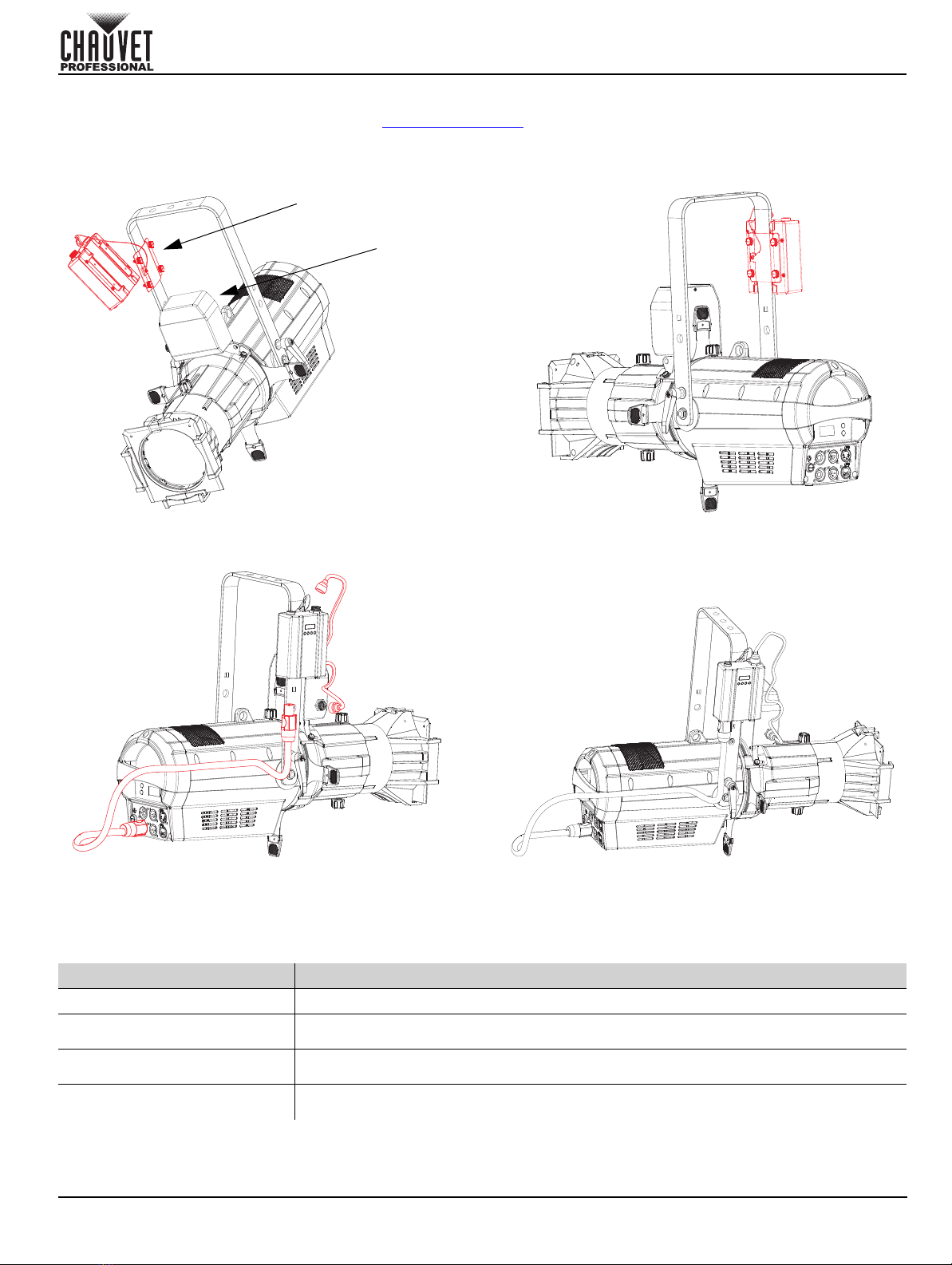 CHAUVET
PROFESSIONAL