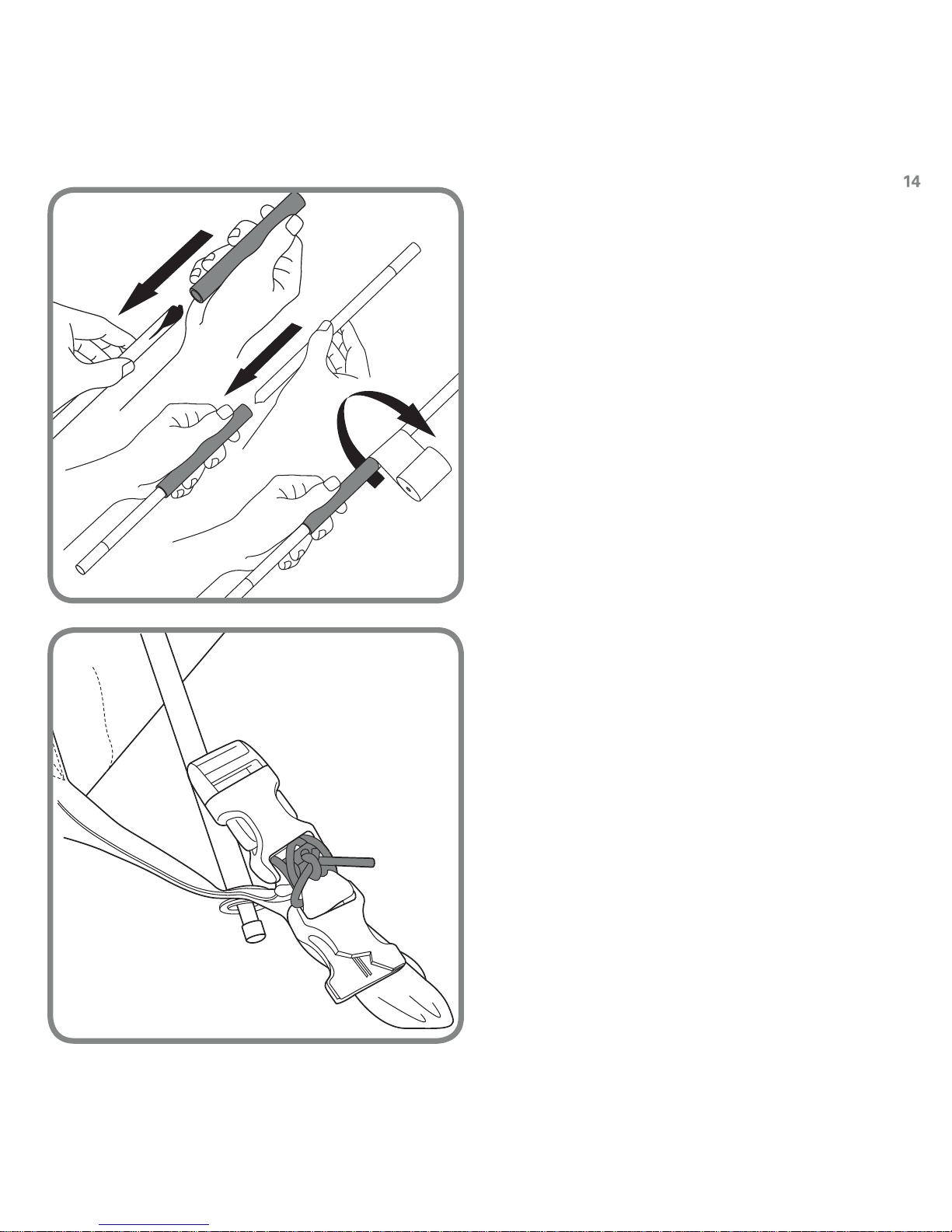 14