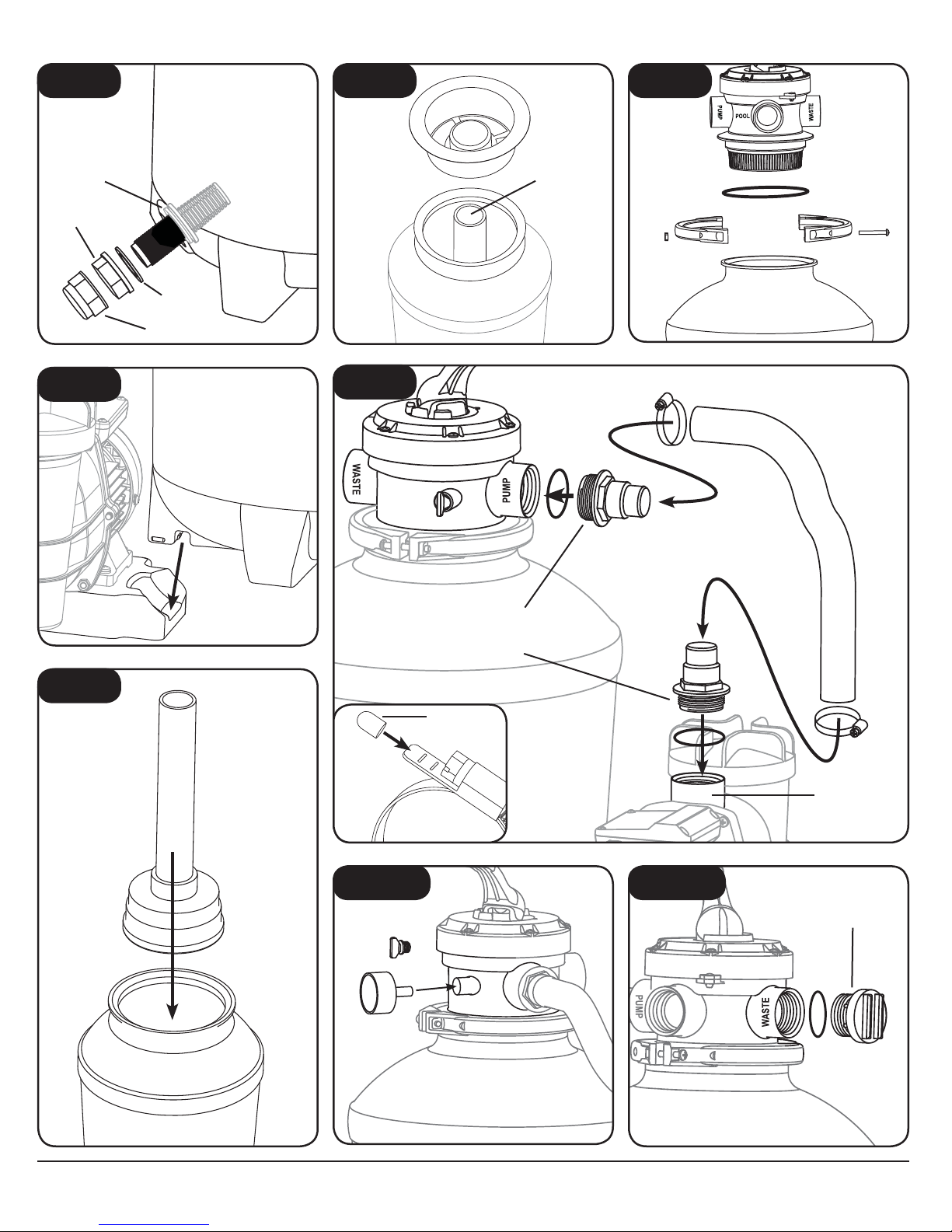 PUMP
POOL
WASTE

WASTE
PUMP

PUMP
WASTE