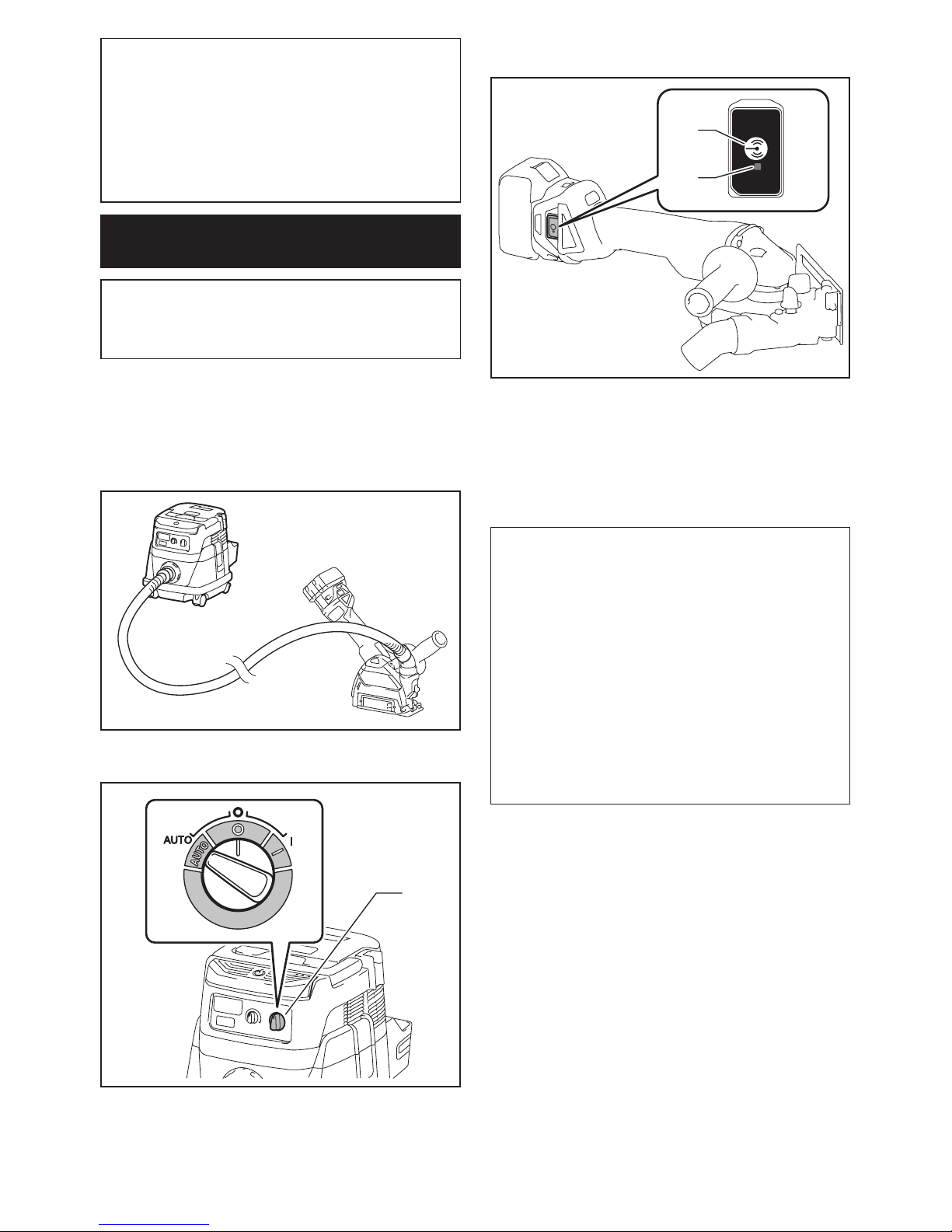 AUTO
AUTO
I