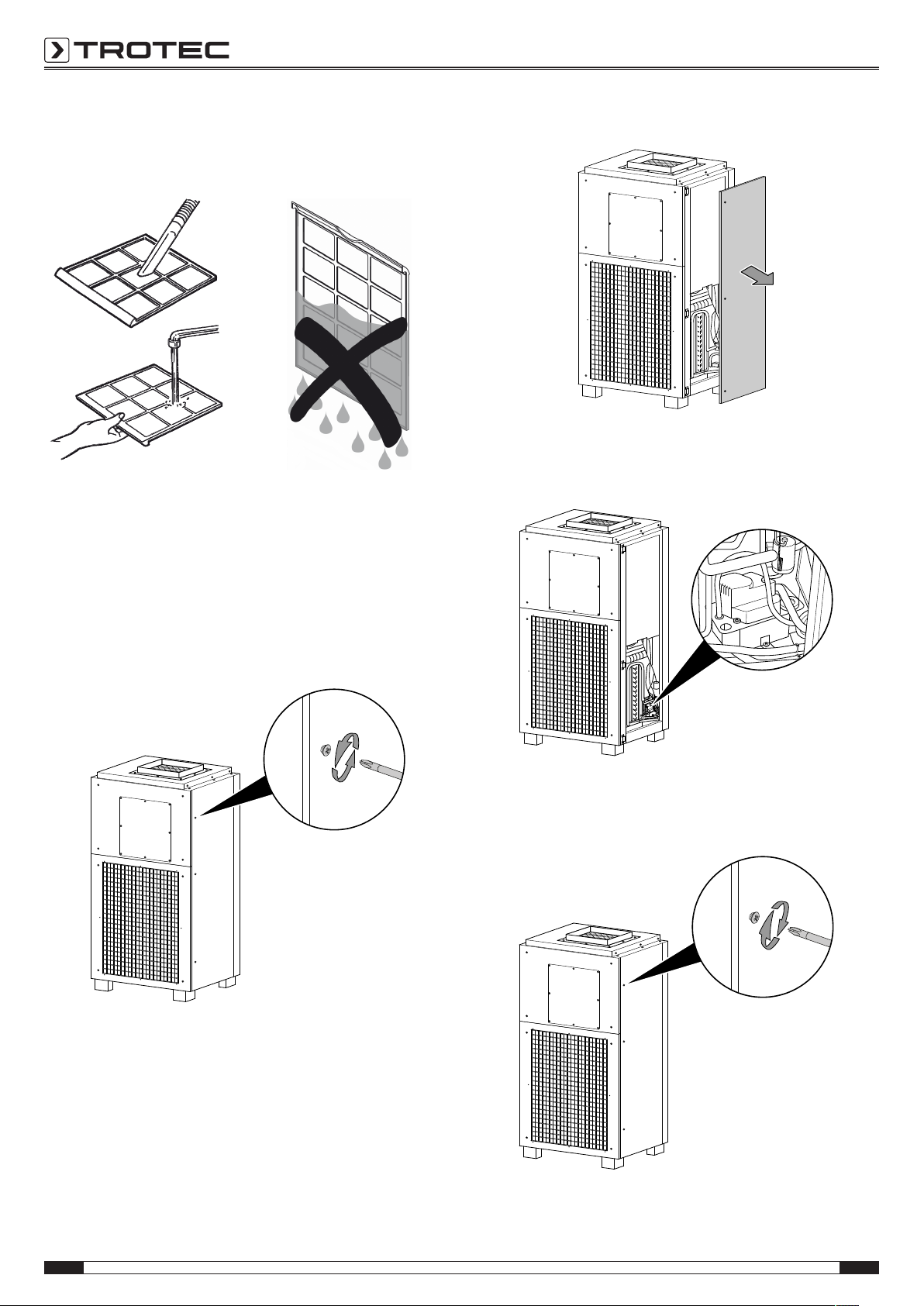 TROTEC