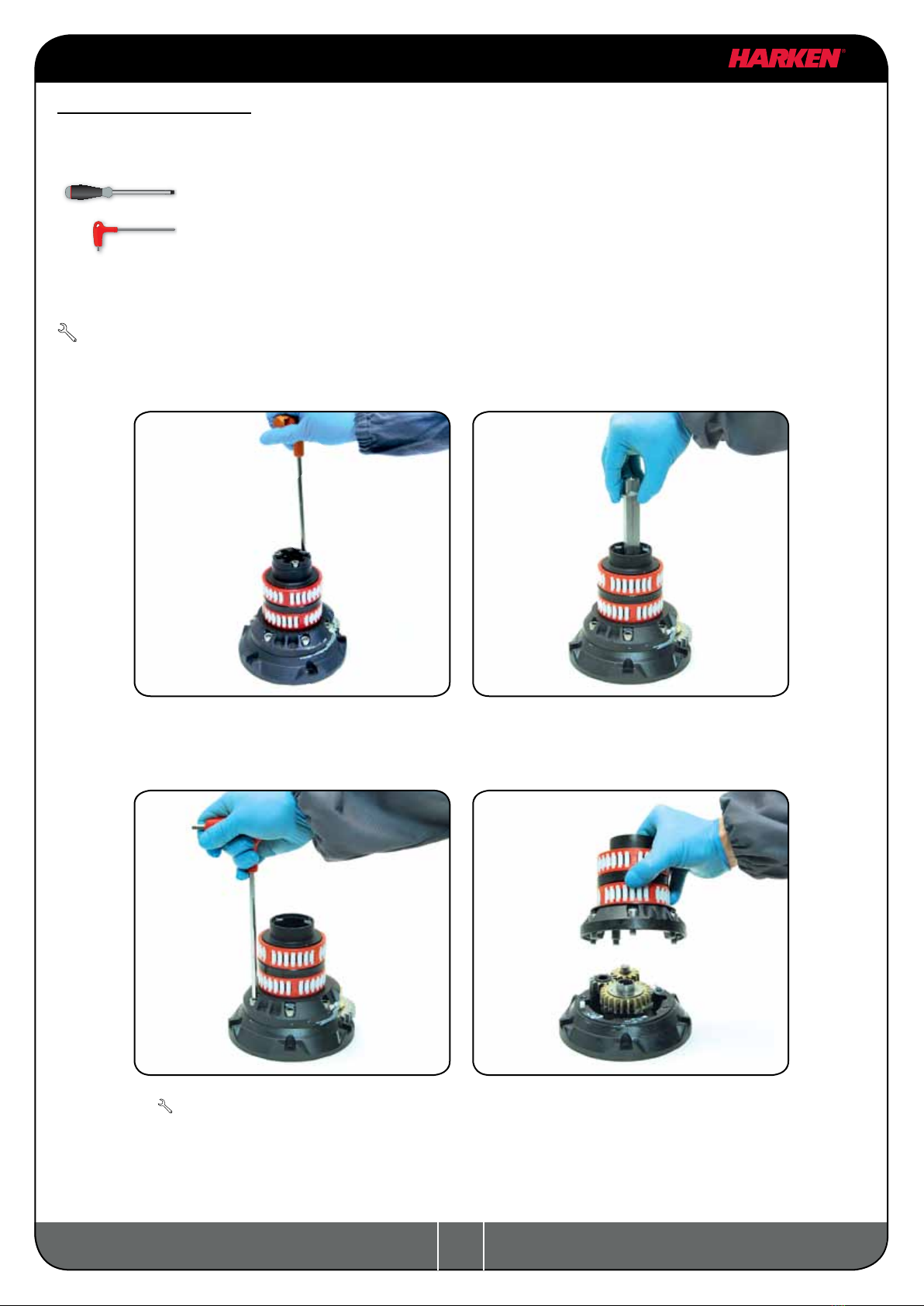 HARKEN