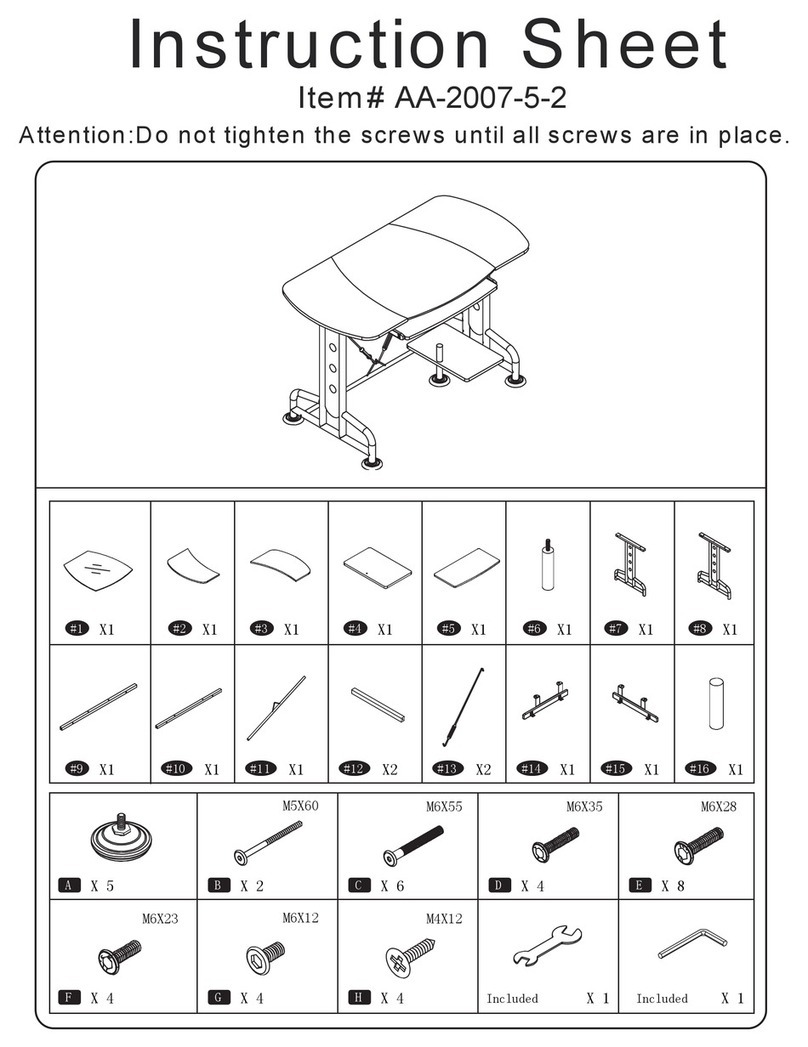 Instruction Sheet

Item# AA-2007-5-2

Attention:Do not tighten the screws until all screws are in place.

| #1 X1 | #2 X1 | #3 X1 | #4 X1 | #5 X1 | #6 X1 | #7 X1 | #8 X1 |
|---|---|---|---|---|---|---|---|
| #9 X1 | #10 X1 | #11 X1 | #12 X2 | #13 X2 | #14 X1 | #15 X1 | #16 X1 |

| A X 5 | M5X60 B X 2 | M6X55 C X 6 | M6X35 D X 4 | M6X28 E X 8 |
|---|---|---|---|---|
| M6X23 F X 4 | M6X12 G X 4 | M4X12 H X 4 | Included X 1 | Included X 1 |