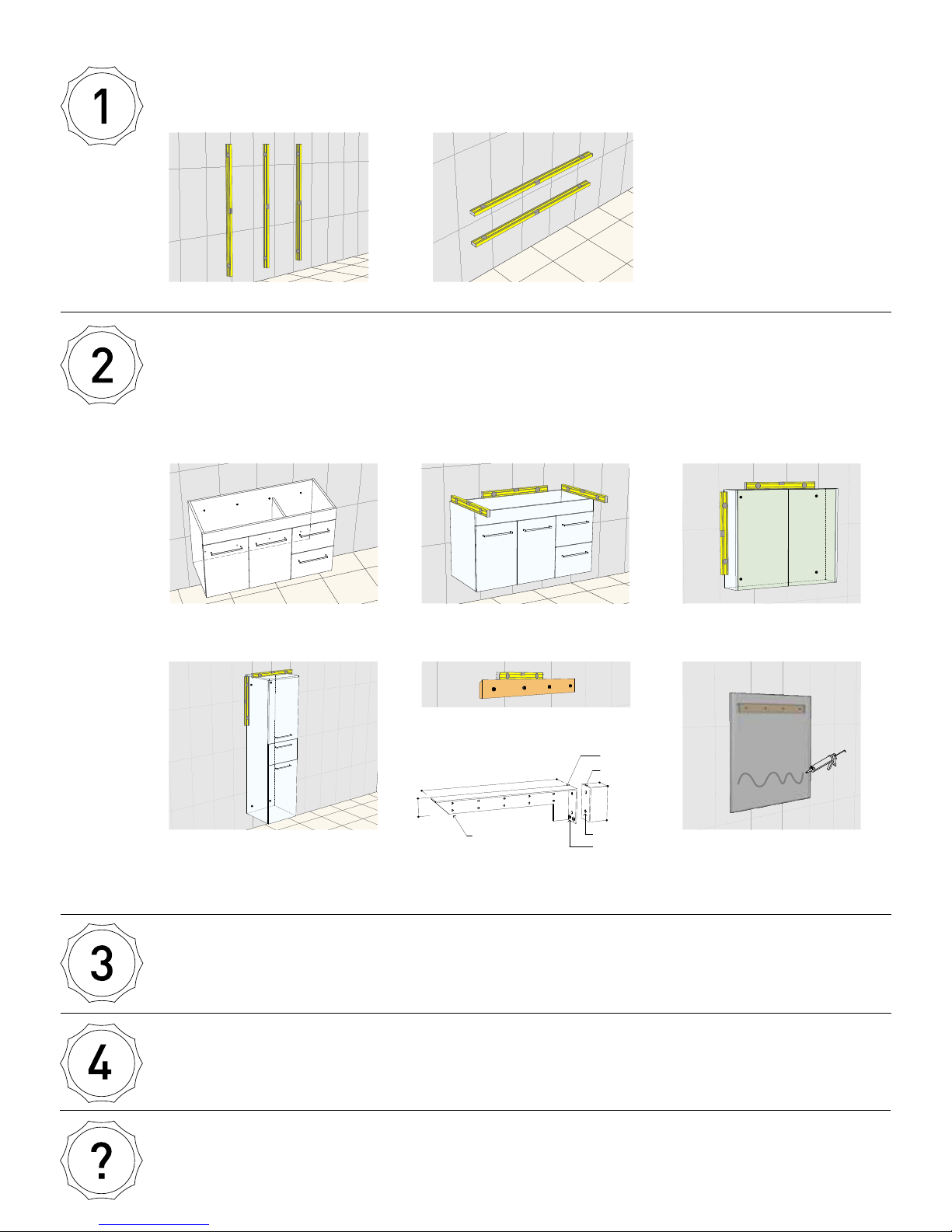 1

2

3

4

?