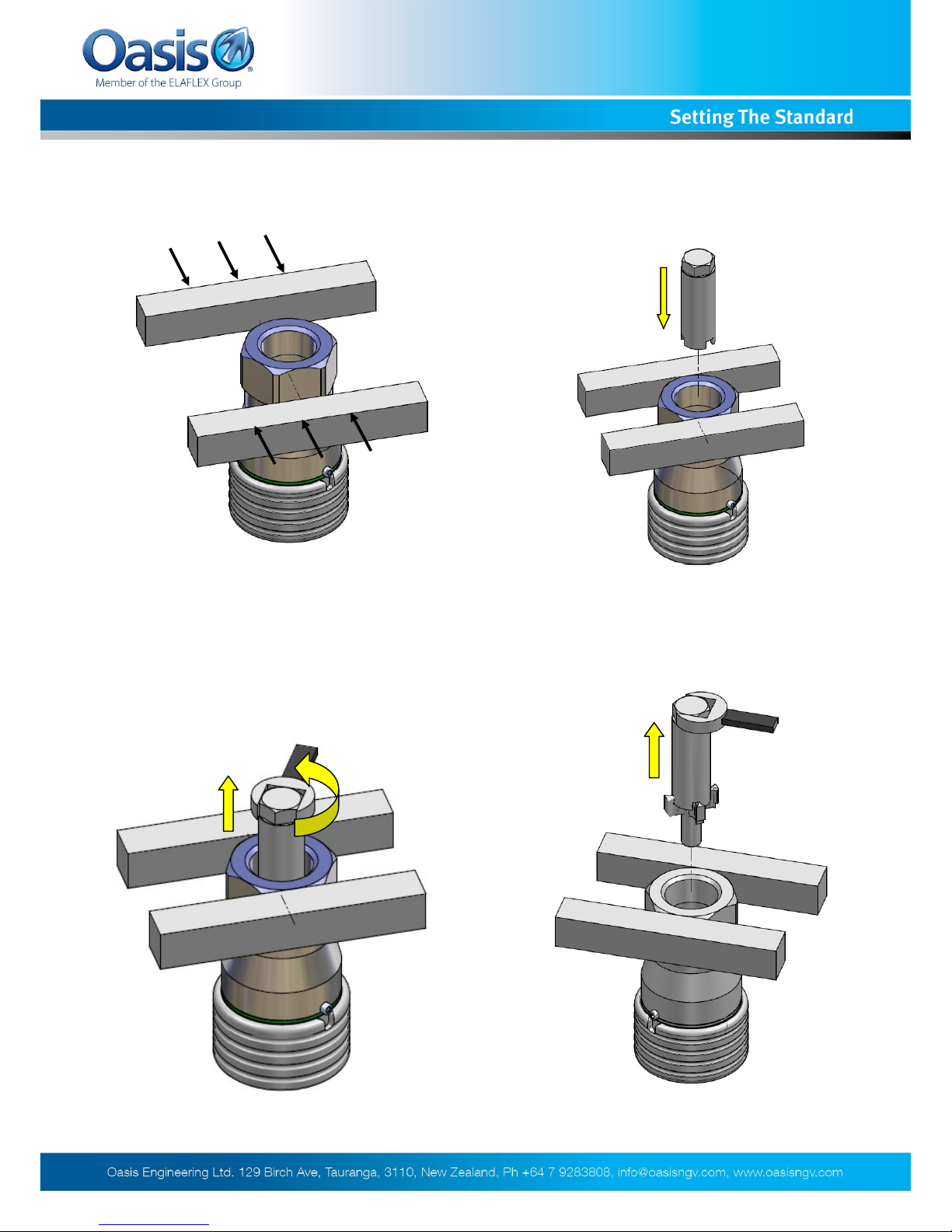 Oasis®
Member of the ELAFLEX Group

Setting The Standard

Oasis Engineering Ltd. 129 Birch Ave, Tauranga, 3110, New Zealand, Ph +64 7 9283808, info@oasisngv.com, www.oasisngv.com